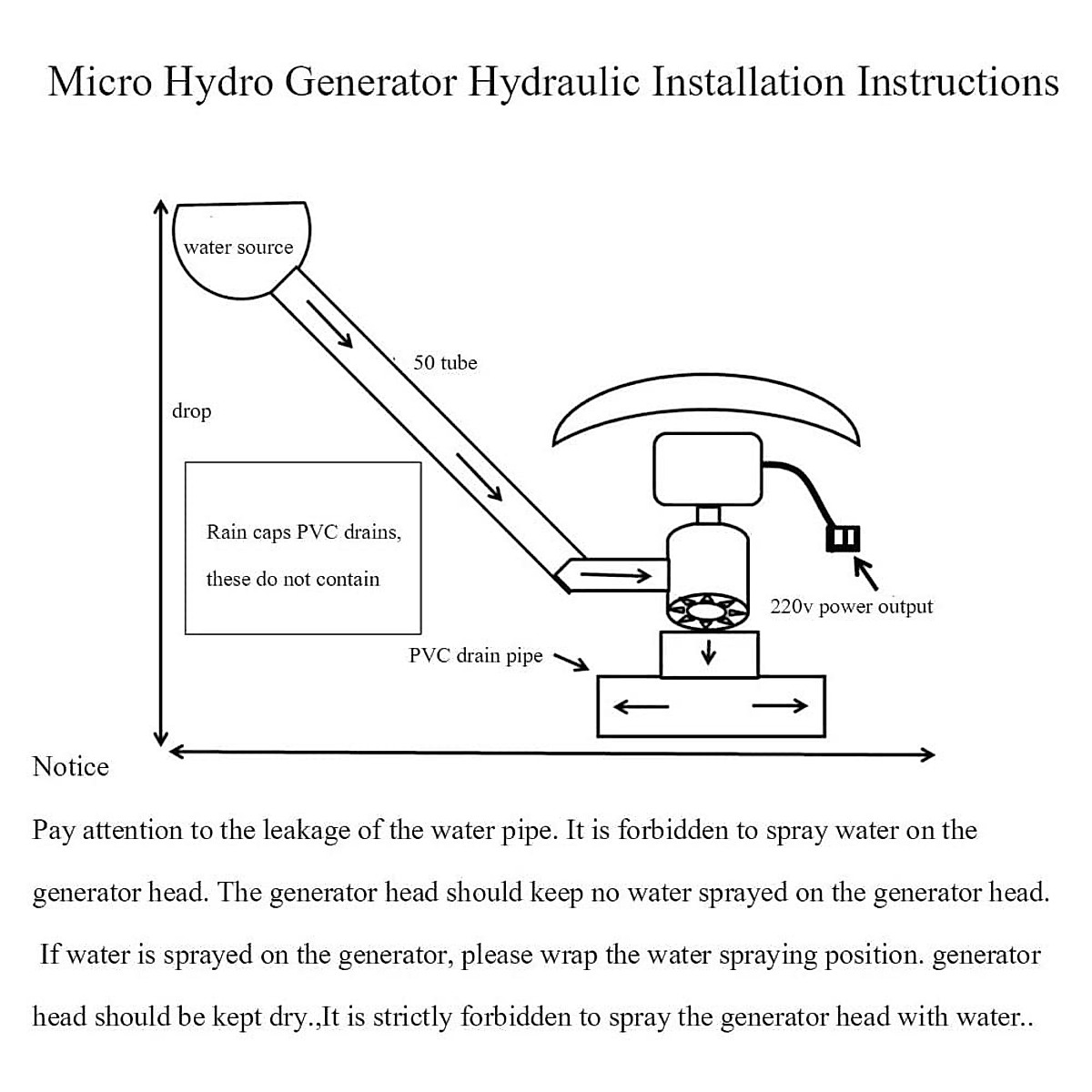 Micro Hydro Generator Hydraulic Installation Instructions

water source

50 tube

drop

Rain caps PVC drains, these do not contain

220v power output

PVC drain pipe

Notice

Pay attention to the leakage of the water pipe. It is forbidden to spray water on the generator head. The generator head should keep no water sprayed on the generator head. If water is sprayed on the generator, please wrap the water spraying position. generator head should be kept dry.,It is strictly forbidden to spray the generator head with water..