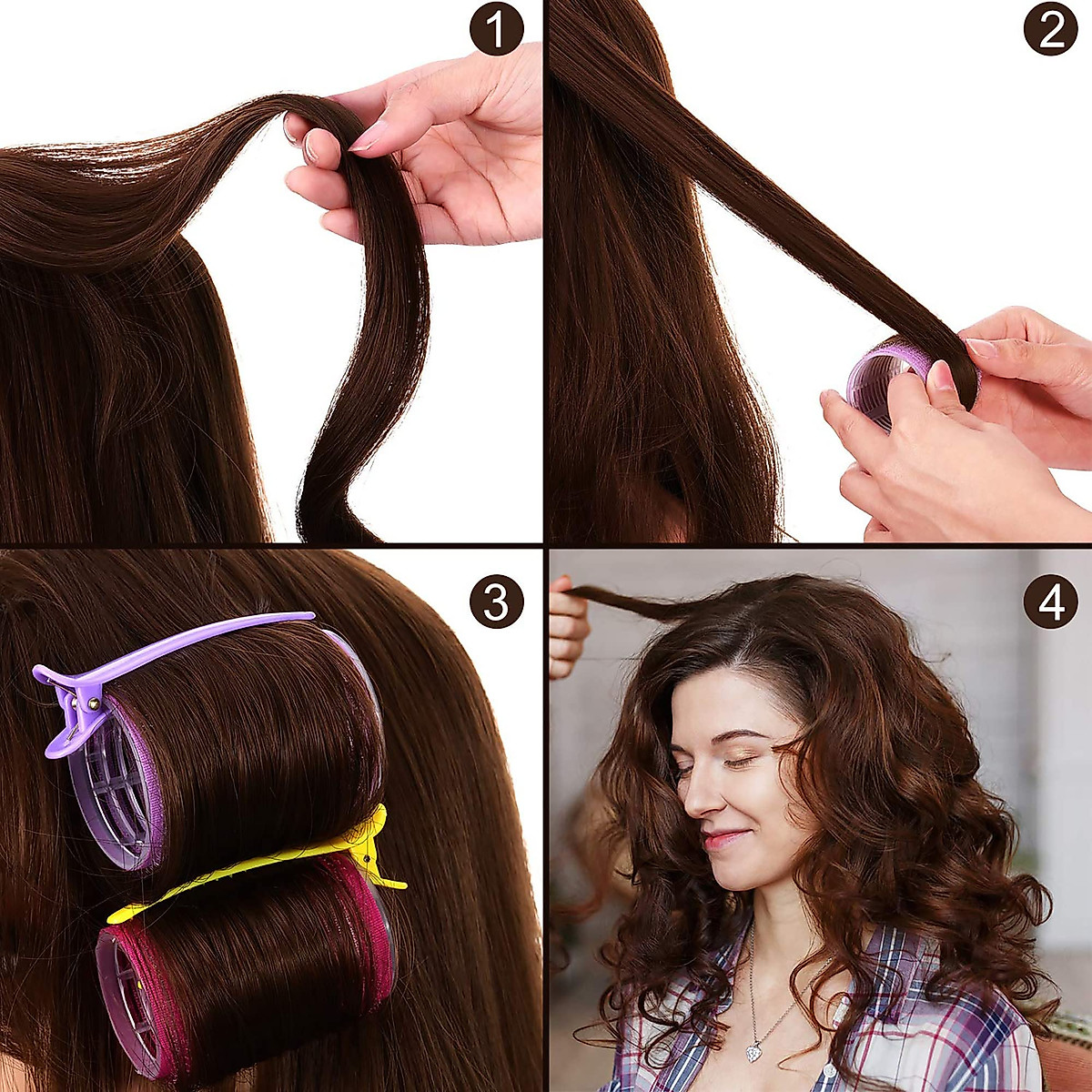 1
2
3
4