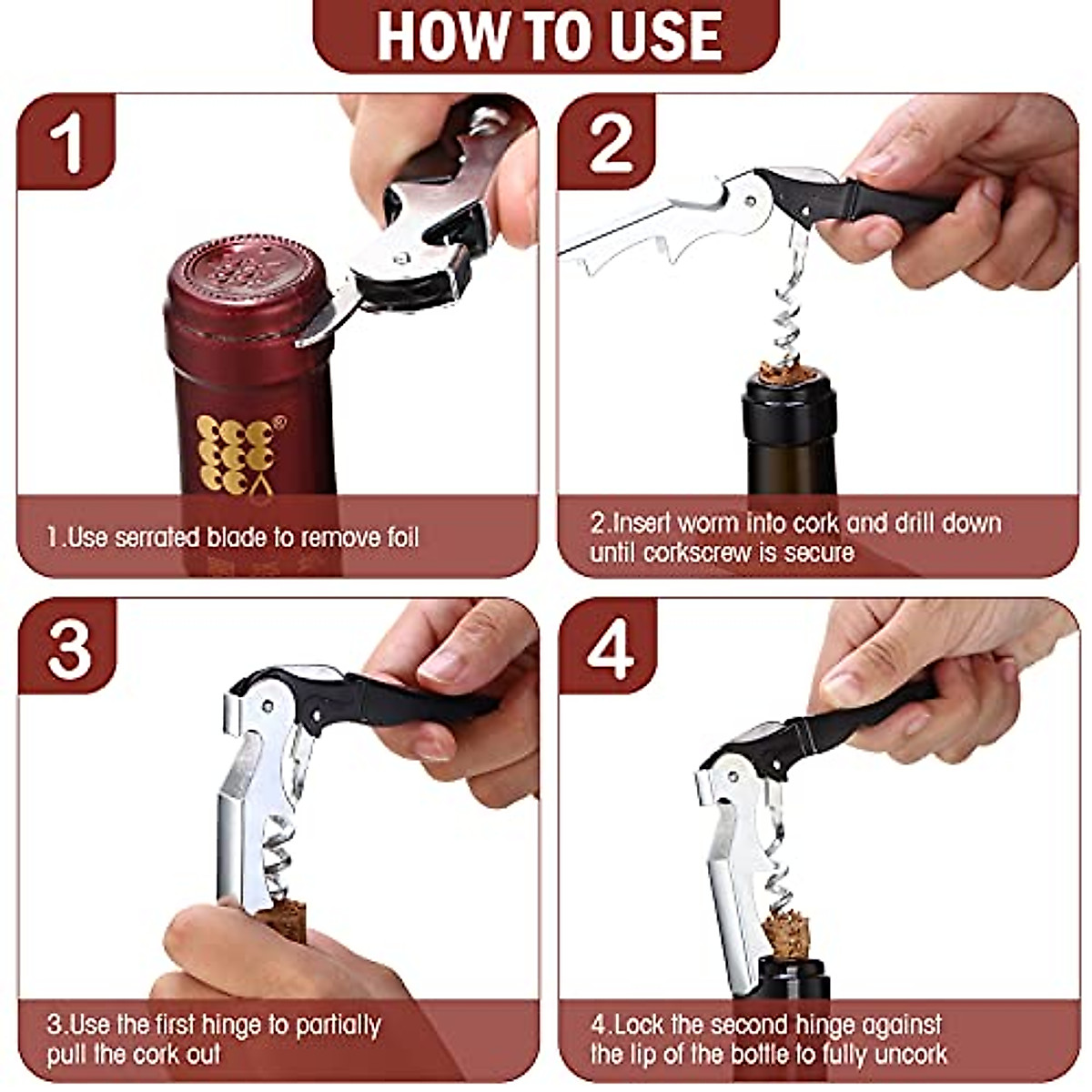 HOW TO USE

1

1.Use serrated blade to remove foil

2

2.Insert worm into cork and drill down until corkscrew is secure

3

3.Use the first hinge to partially pull the cork out

4

4.Lock the second hinge against the lip of the bottle to fully uncork