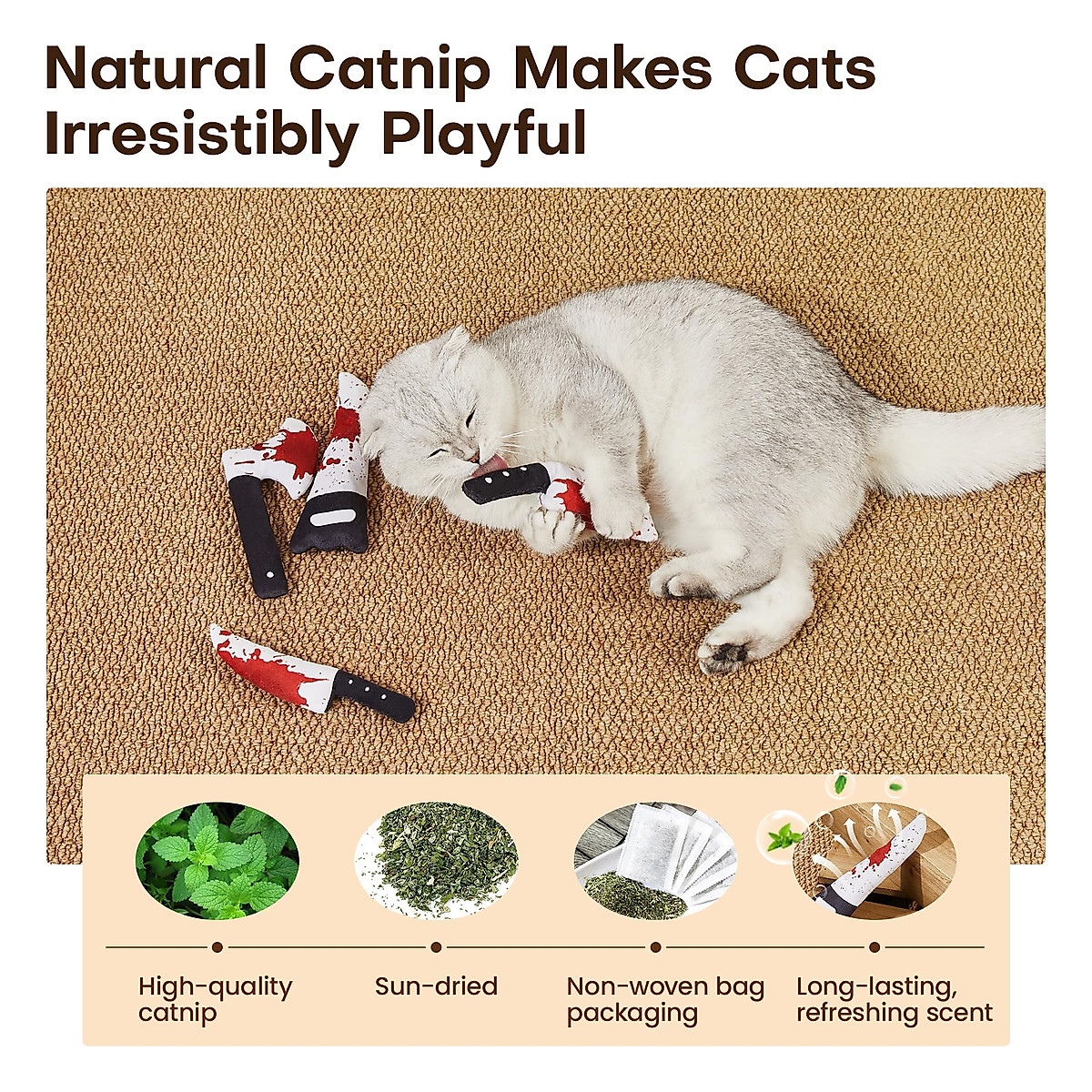 Natural Catnip Makes Cats Irresistibly Playful

High-quality catnip

Sun-dried

Non-woven bag packaging

Long-lasting, refreshing scent