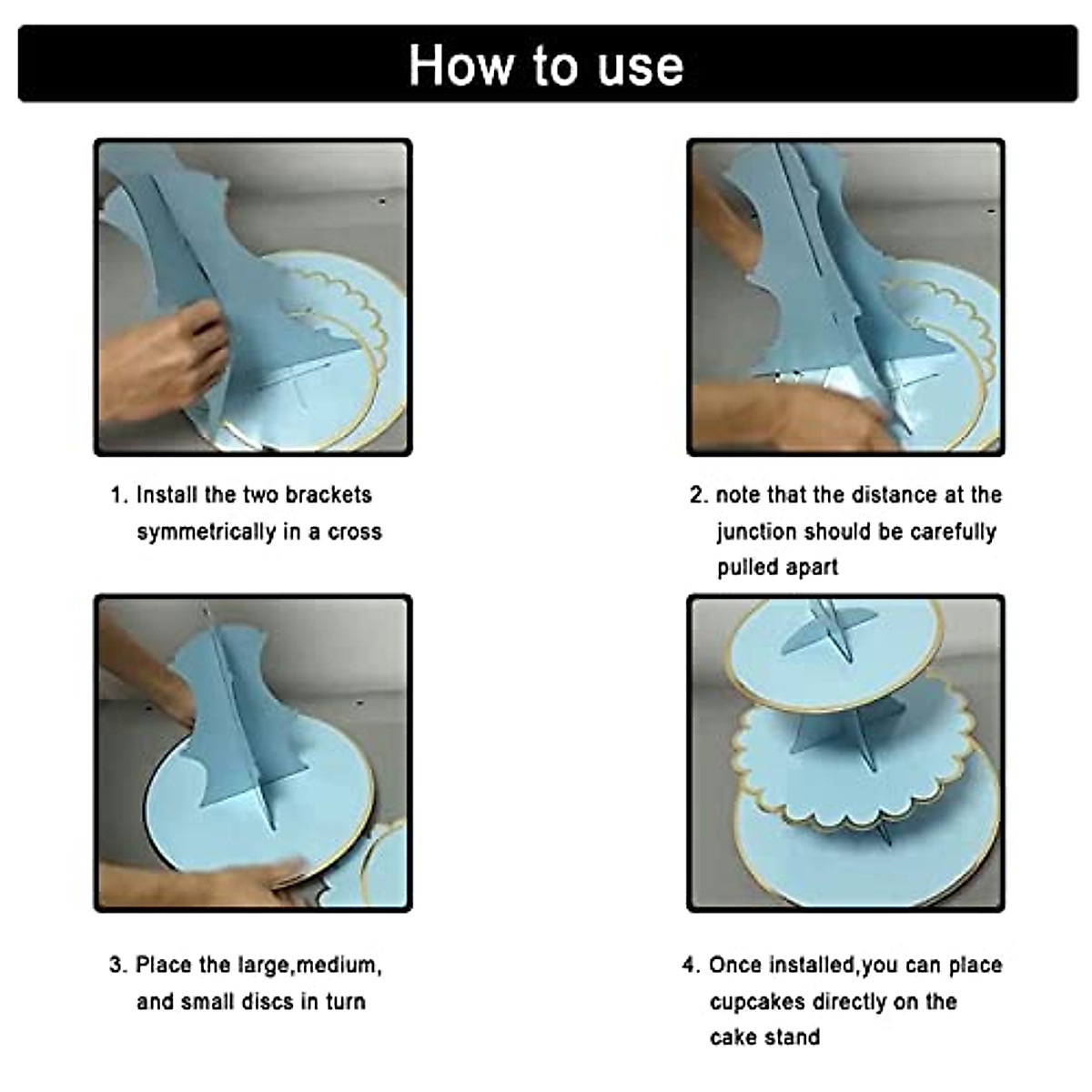 How to use

1. Install the two brackets symmetrically in a cross

2. note that the distance at the junction should be carefully pulled apart

3. Place the large,medium, and small discs in turn

4. Once installed,you can place cupcakes directly on the cake stand