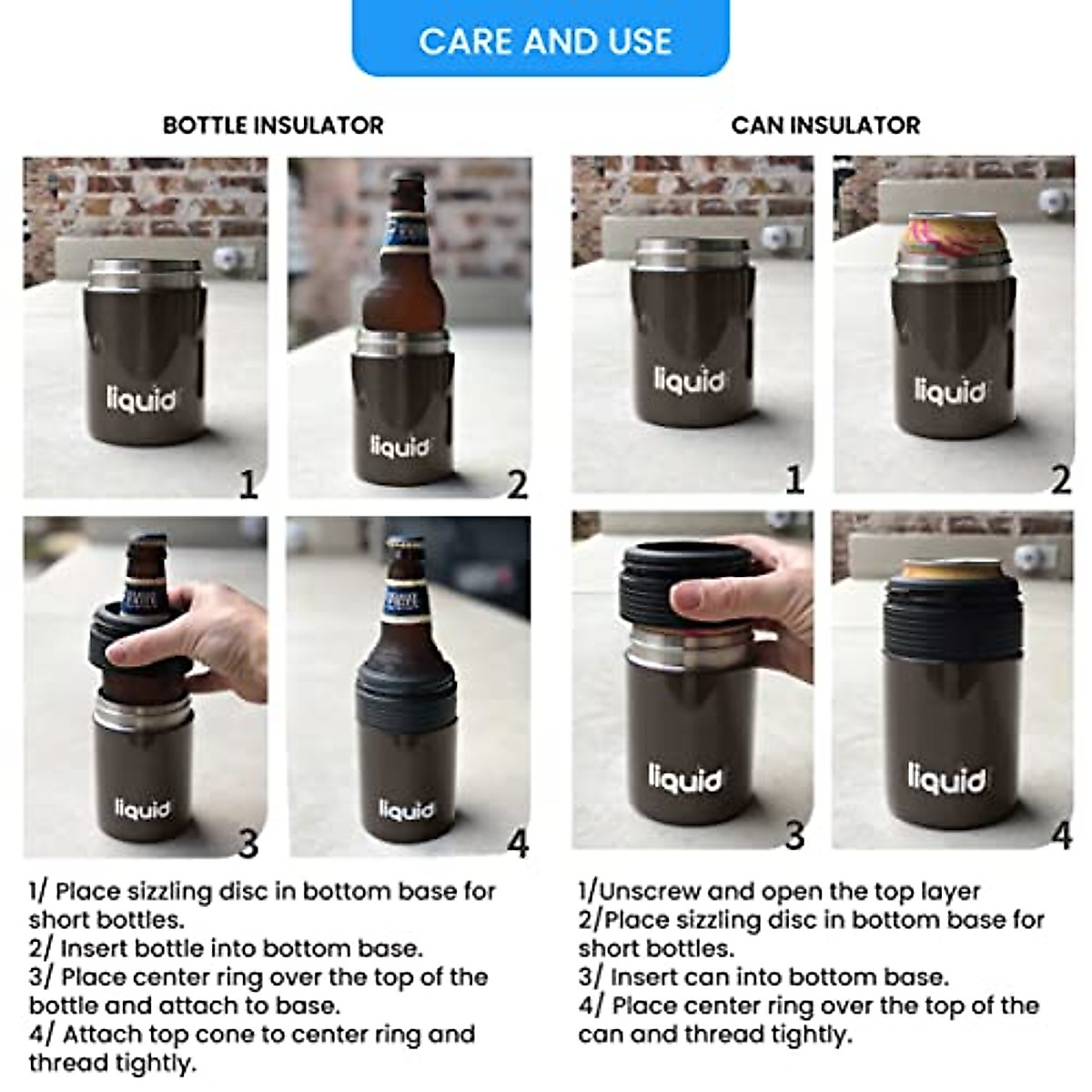 CARE AND USE

BOTTLE INSULATOR

liquid 1

liquid 2

liquid 3

liquid 4

1/ Place sizzling disc in bottom base for short bottles.
2/ Insert bottle into bottom base.
3/ Place center ring over the top of the bottle and attach to base.
4/ Attach top cone to center ring and thread tightly.

CAN INSULATOR

liquid 1

liquid 2

liquid 3

liquid 4

1/Unscrew and open the top layer
2/Place sizzling disc in bottom base for short bottles.
3/ Insert can into bottom base.
4/ Place center ring over the top of the can and thread tightly.