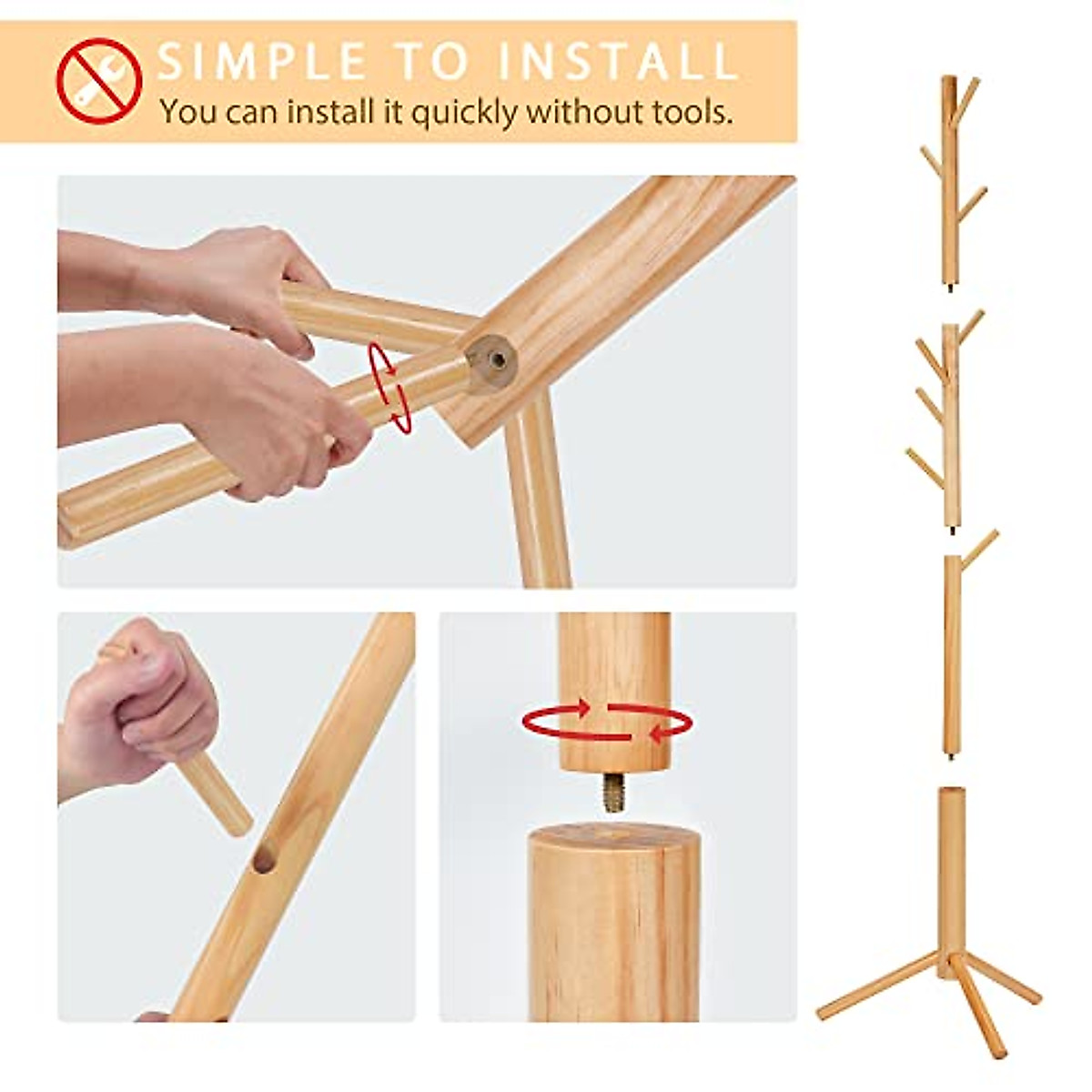 SIMPLE TO INSTALL
You can install it quickly without tools.