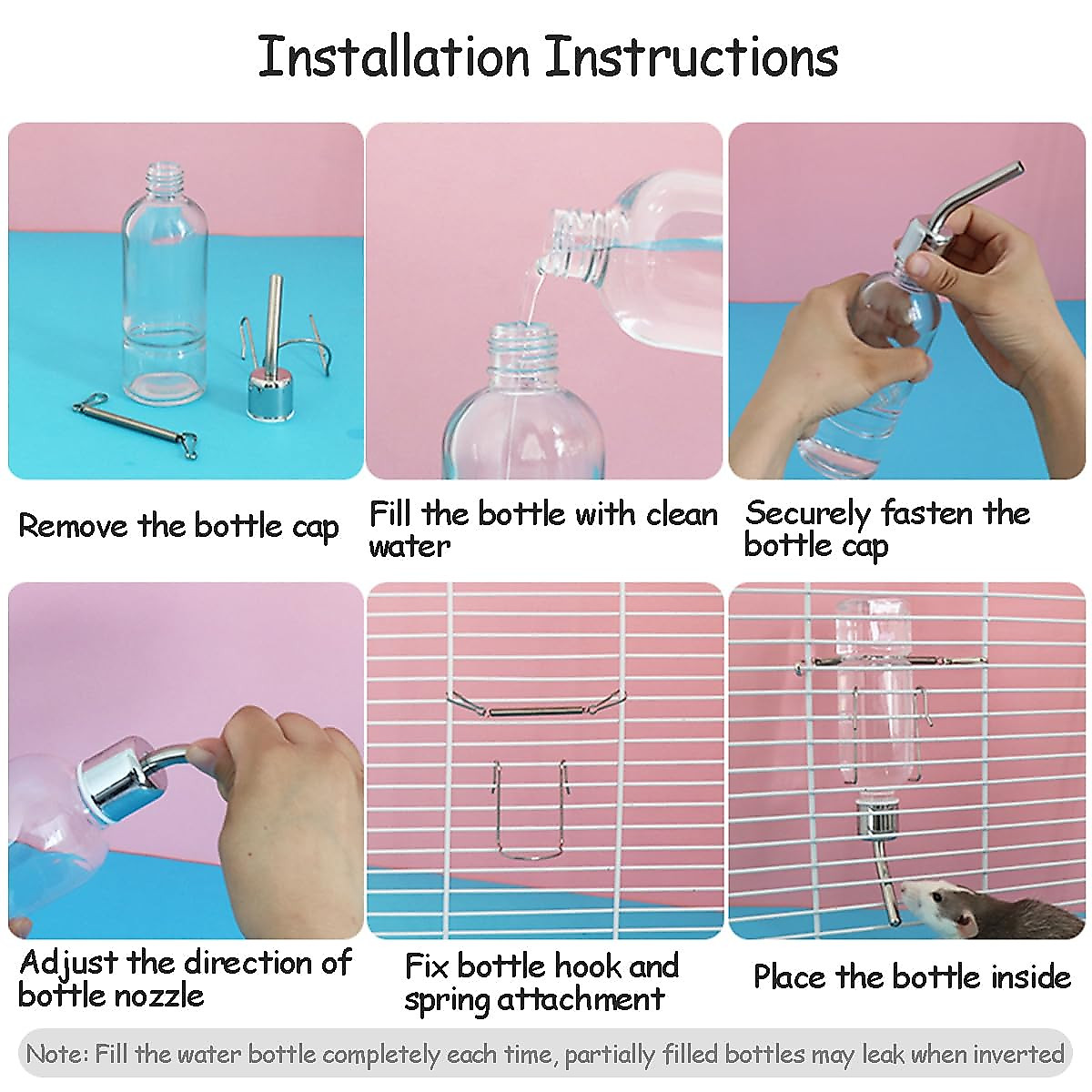 Installation Instructions

Remove the bottle cap

Fill the bottle with clean water

Securely fasten the bottle cap

Adjust the direction of bottle nozzle

Fix bottle hook and spring attachment

Place the bottle inside

Note: Fill the water bottle completely each time, partially filled bottles may leak when inverted