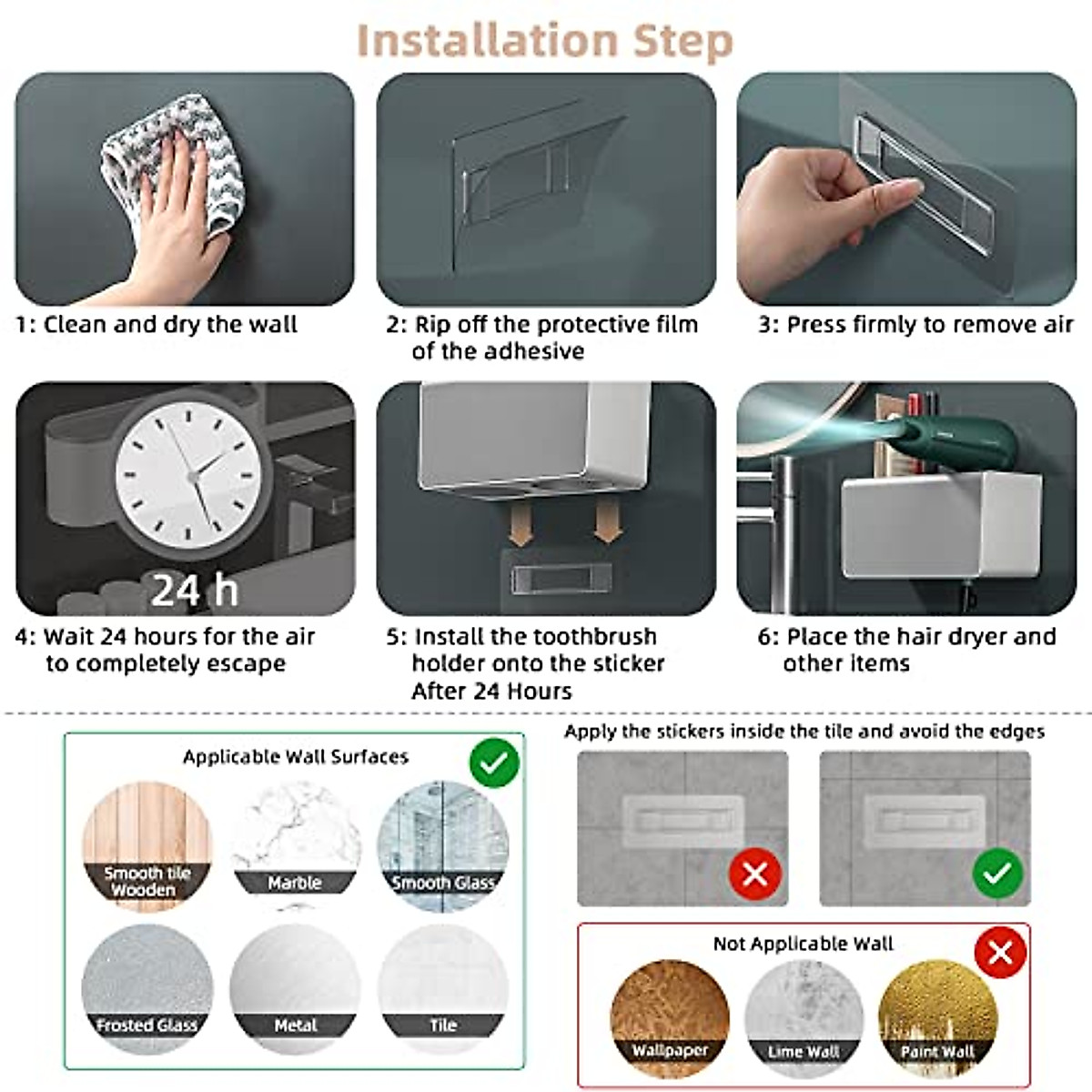 Installation Step

1: Clean and dry the wall

2: Rip off the protective film of the adhesive

3: Press firmly to remove air

24 h

4: Wait 24 hours for the air to completely escape

5: Install the toothbrush holder onto the sticker After 24 Hours

6: Place the hair dryer and other items

Applicable Wall Surfaces

Smooth tile Wooden

Marble

Smooth Glass

Frosted Glass

Metal

Tile

Apply the stickers inside the tile and avoid the edges

Not Applicable Wall

Wallpaper

Lime Wall

Paint Wall