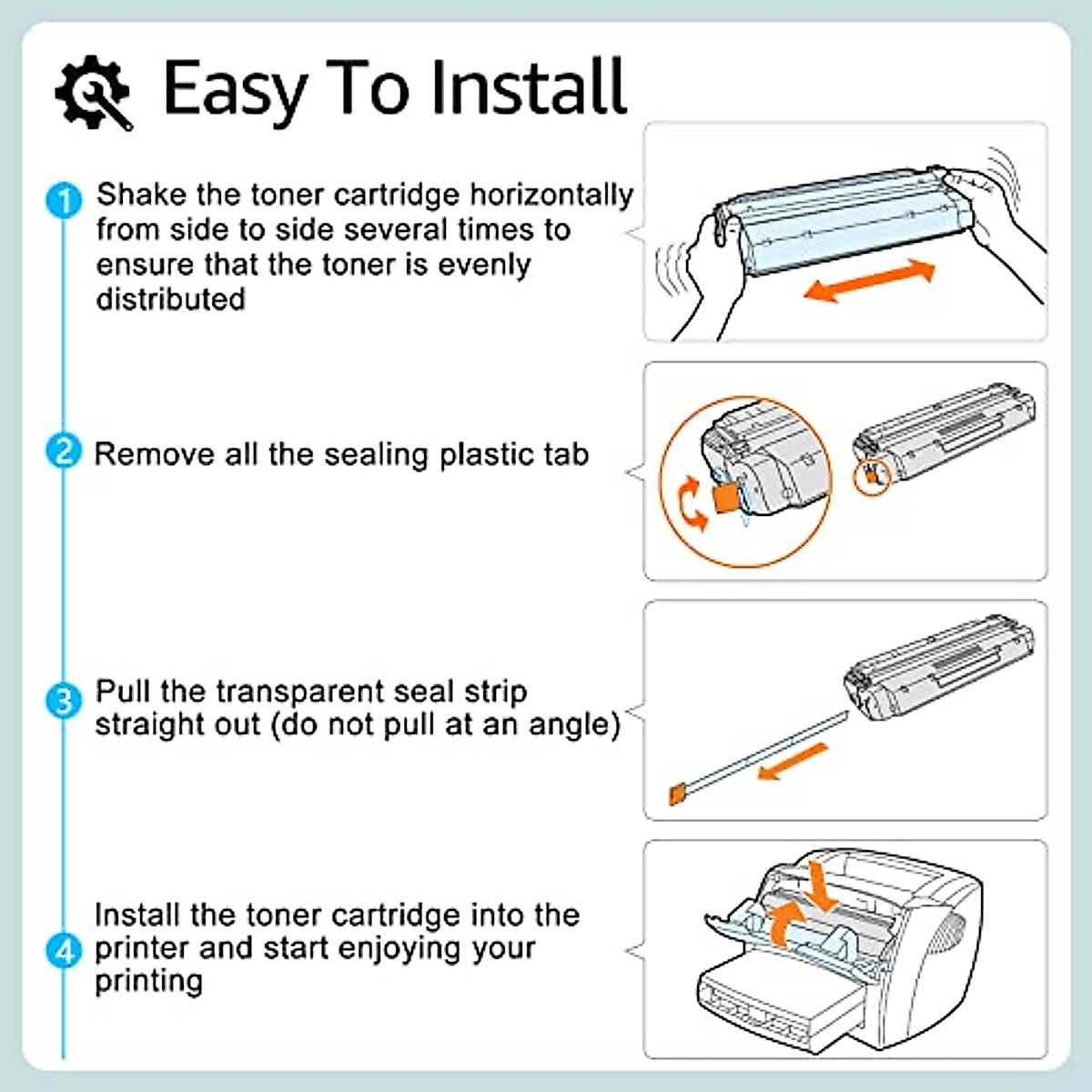 Easy To Install

1 Shake the toner cartridge horizontally from side to side several times to ensure that the toner is evenly distributed

2 Remove all the sealing plastic tab

3 Pull the transparent seal strip straight out (do not pull at an angle)

4 Install the toner cartridge into the printer and start enjoying your printing