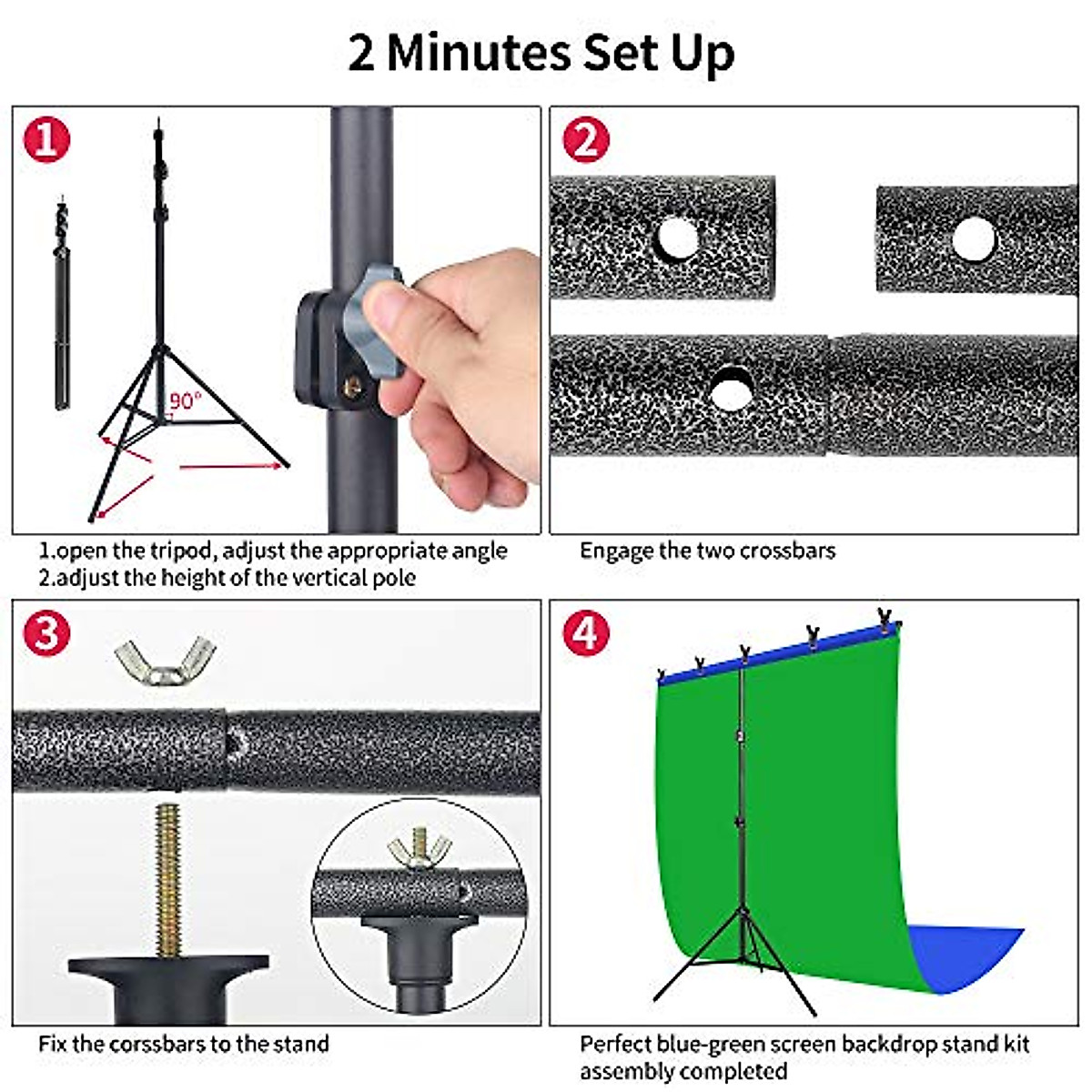 2 Minutes Set Up

1

90°

1.open the tripod, adjust the appropriate angle
2.adjust the height of the vertical pole

2

Engage the two crossbars

3

Fix the corssbars to the stand

4

Perfect blue-green screen backdrop stand kit assembly completed