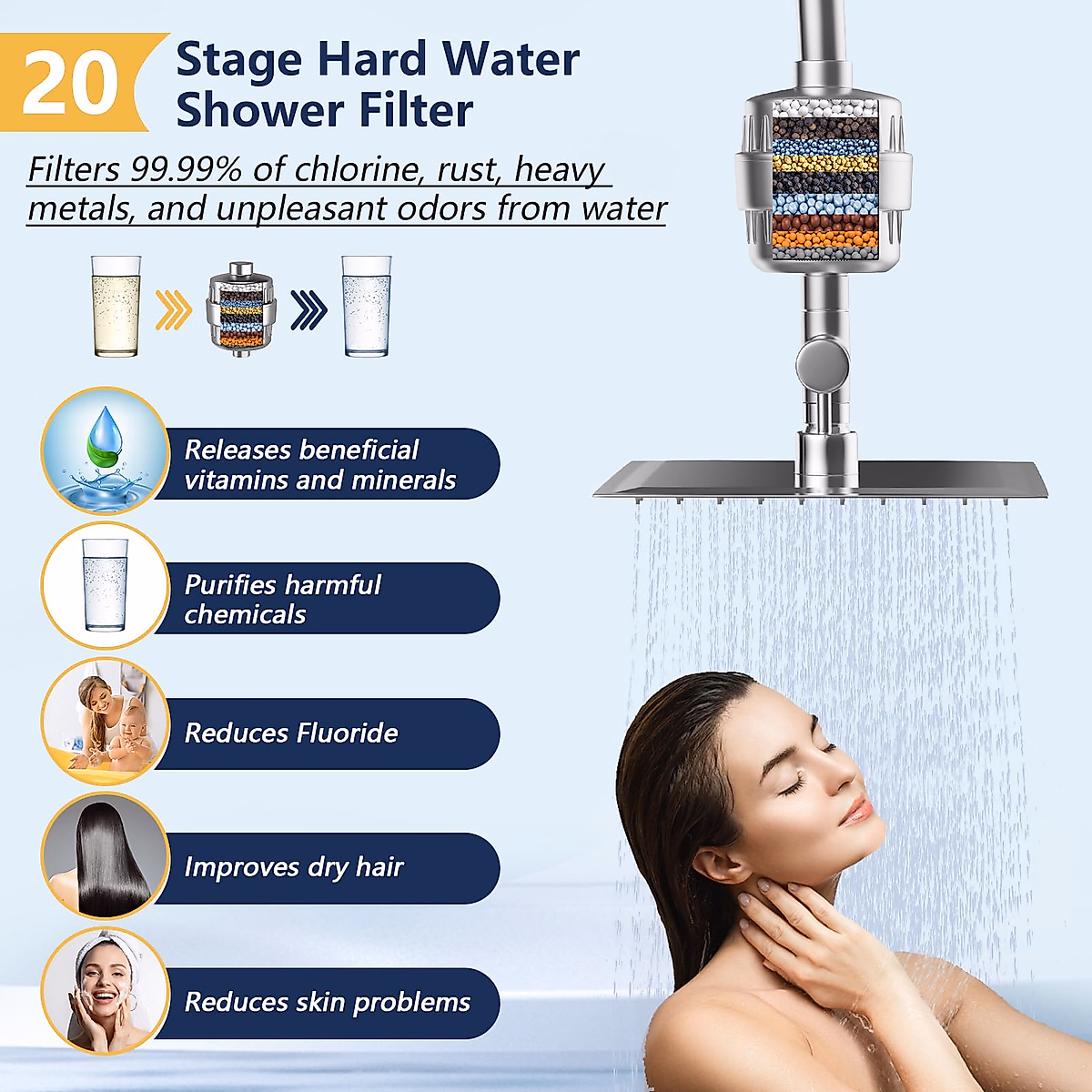 20 Stage Hard Water Shower Filter

Filters 99.99% of chlorine, rust, heavy metals, and unpleasant odors from water

Releases beneficial vitamins and minerals

Purifies harmful chemicals

Reduces Fluoride

Improves dry hair

Reduces skin problems