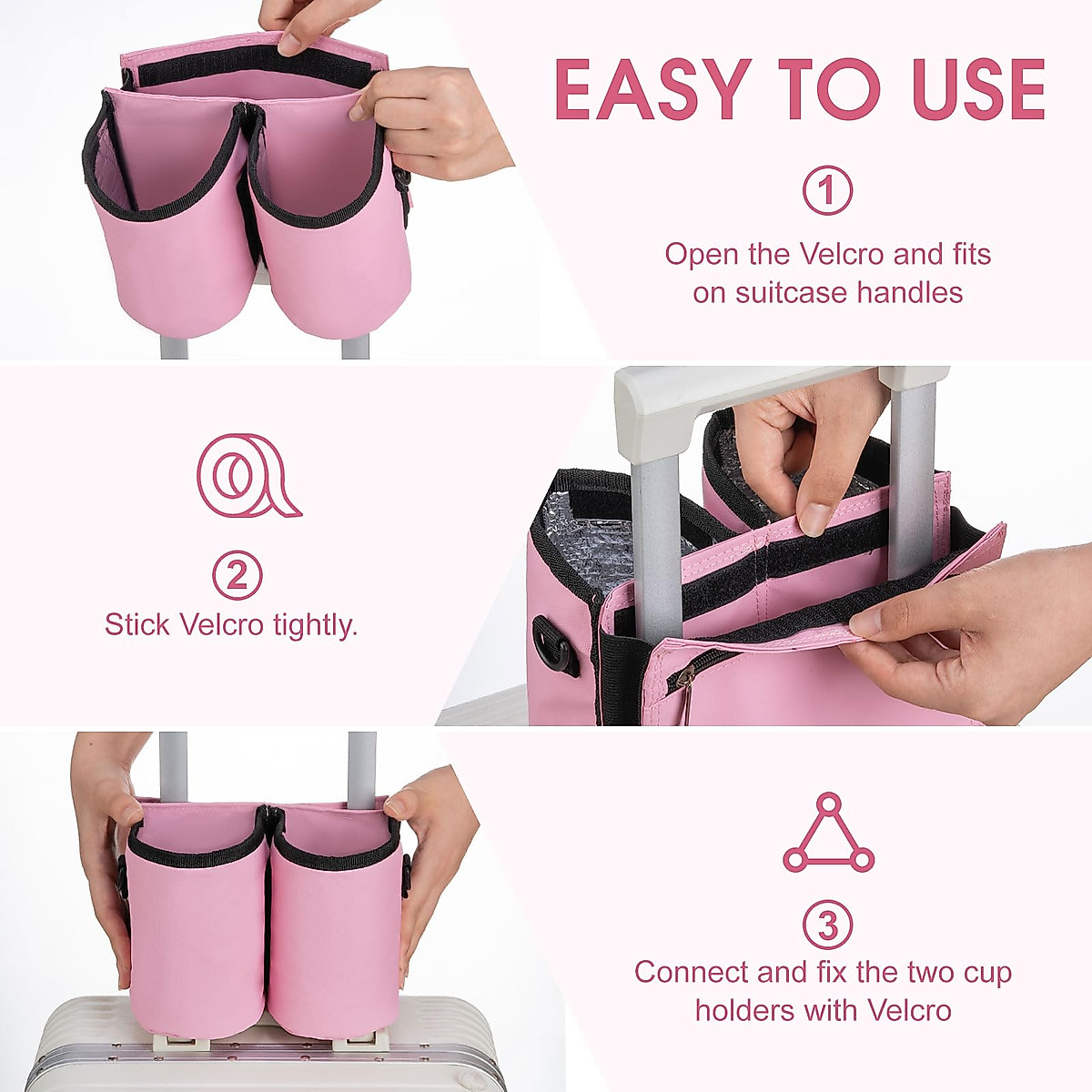 EASY TO USE

1
Open the Velcro and fits on suitcase handles

2
Stick Velcro tightly.

3
Connect and fix the two cup holders with Velcro