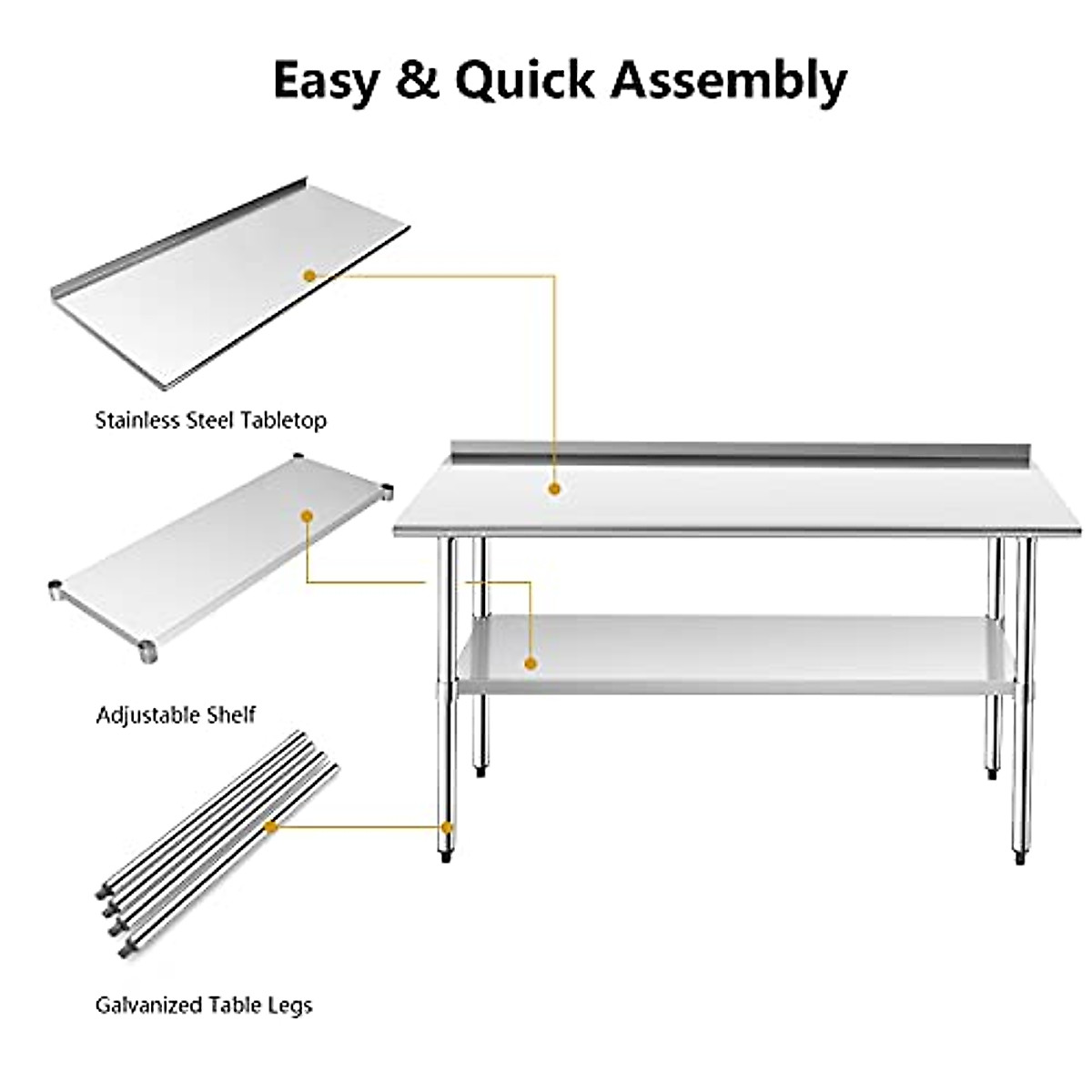 Easy & Quick Assembly

Stainless Steel Tabletop

Adjustable Shelf

Galvanized Table Legs