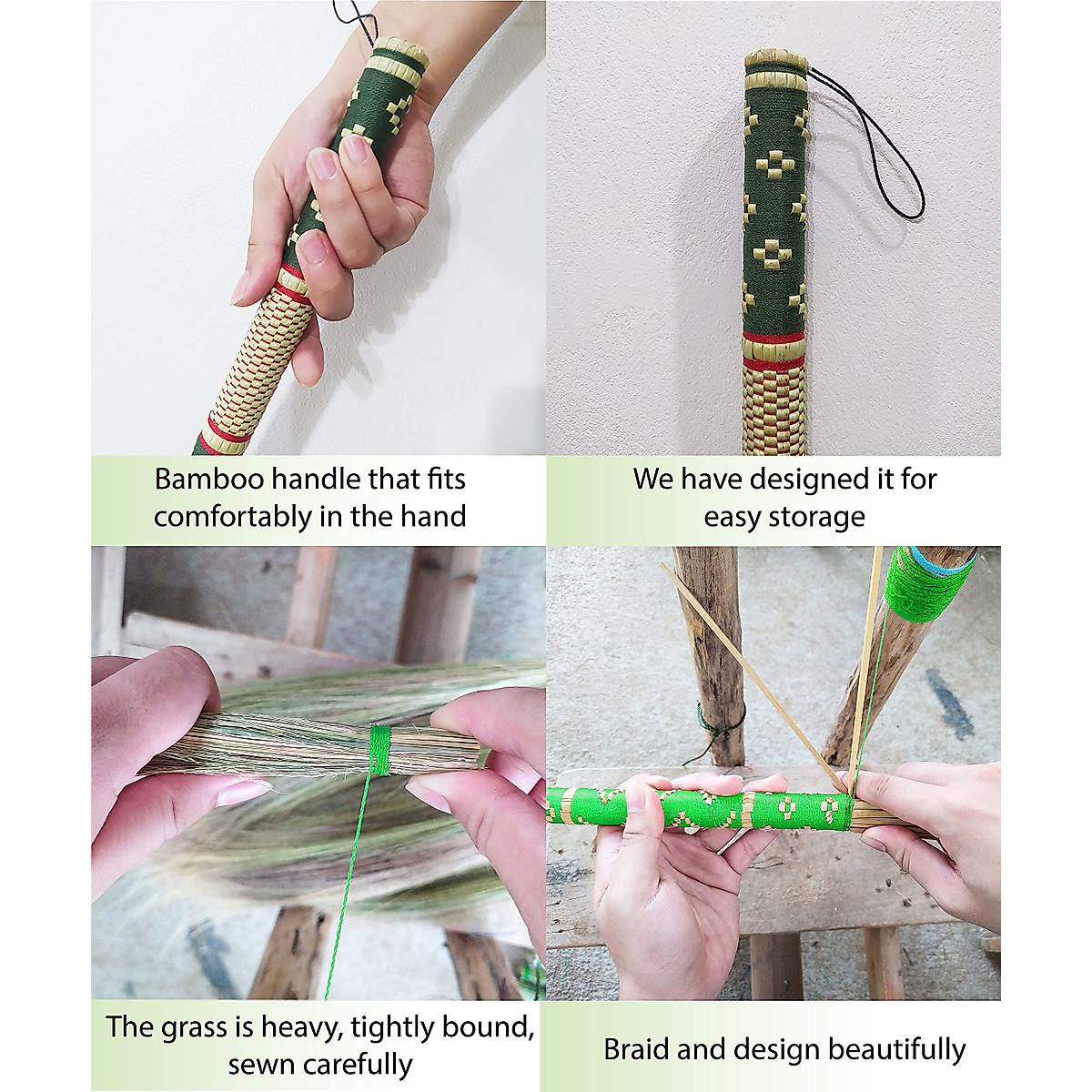 Bamboo handle that fits comfortably in the hand

We have designed it for easy storage

The grass is heavy, tightly bound, sewn carefully

Braid and design beautifully