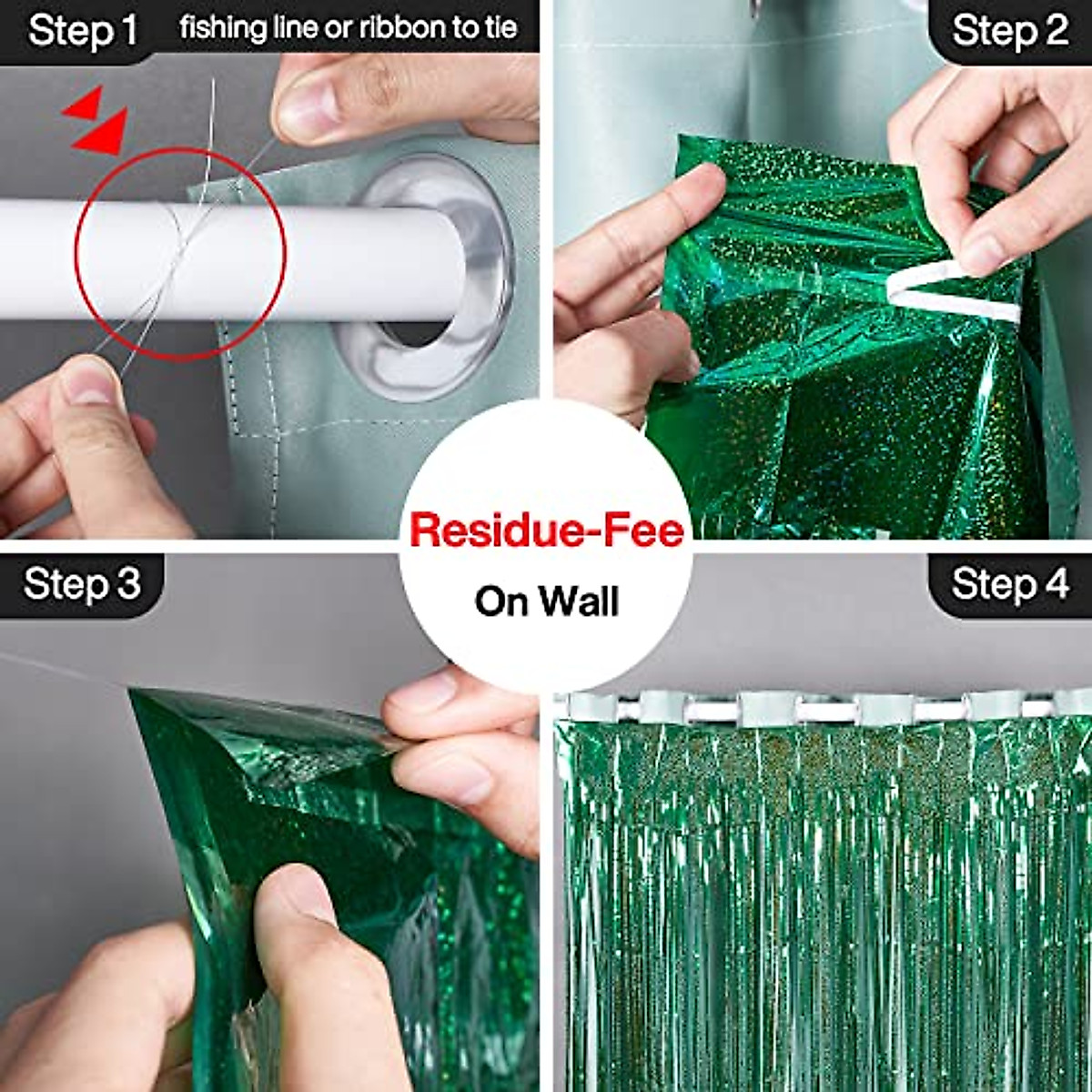 Step 1 fishing line or ribbon to tie

Step 2

Residue-Fee

On Wall

Step 3

Step 4