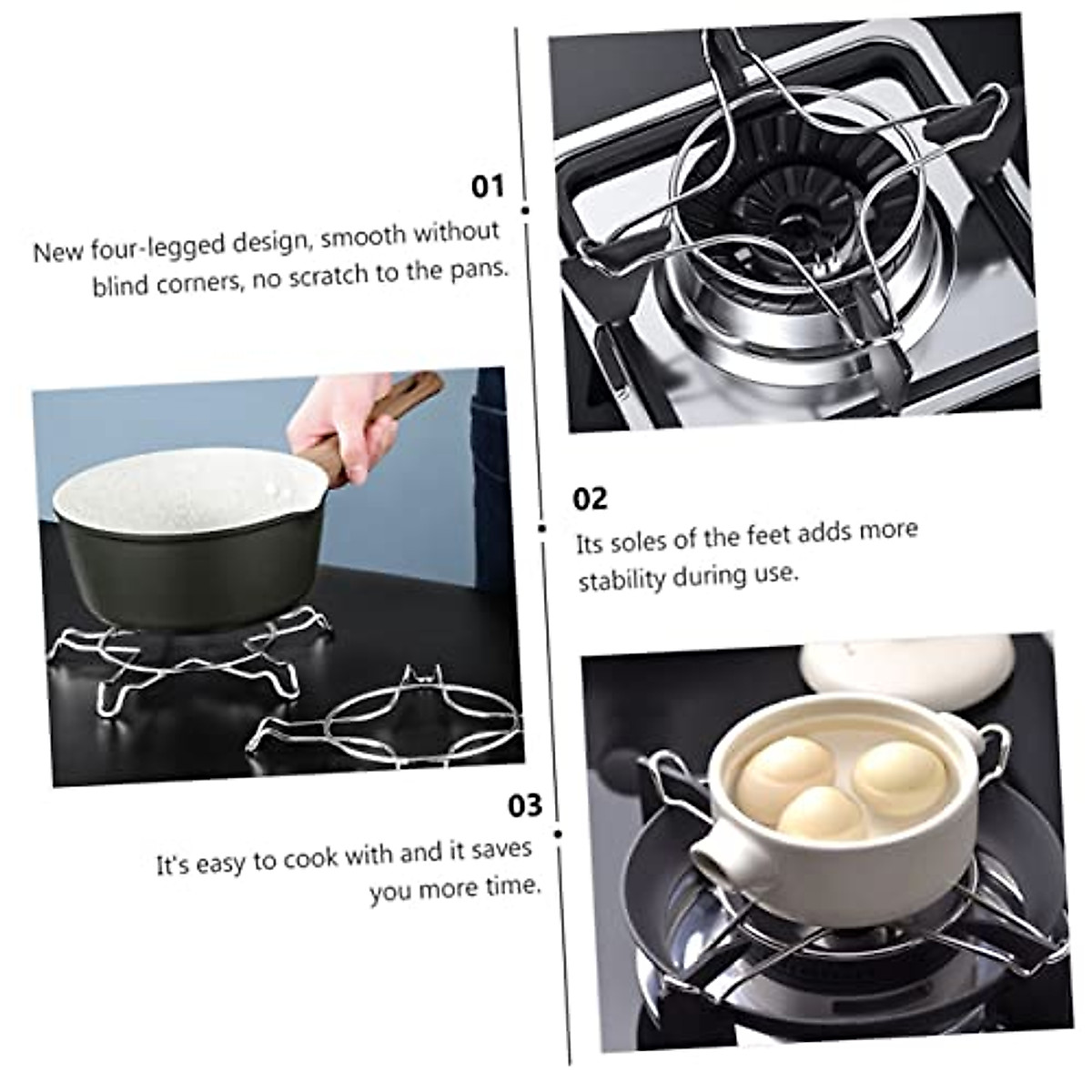 01

New four-legged design, smooth without blind corners, no scratch to the pans.

02

Its soles of the feet adds more stability during use.

03

It's easy to cook with and it saves you more time.