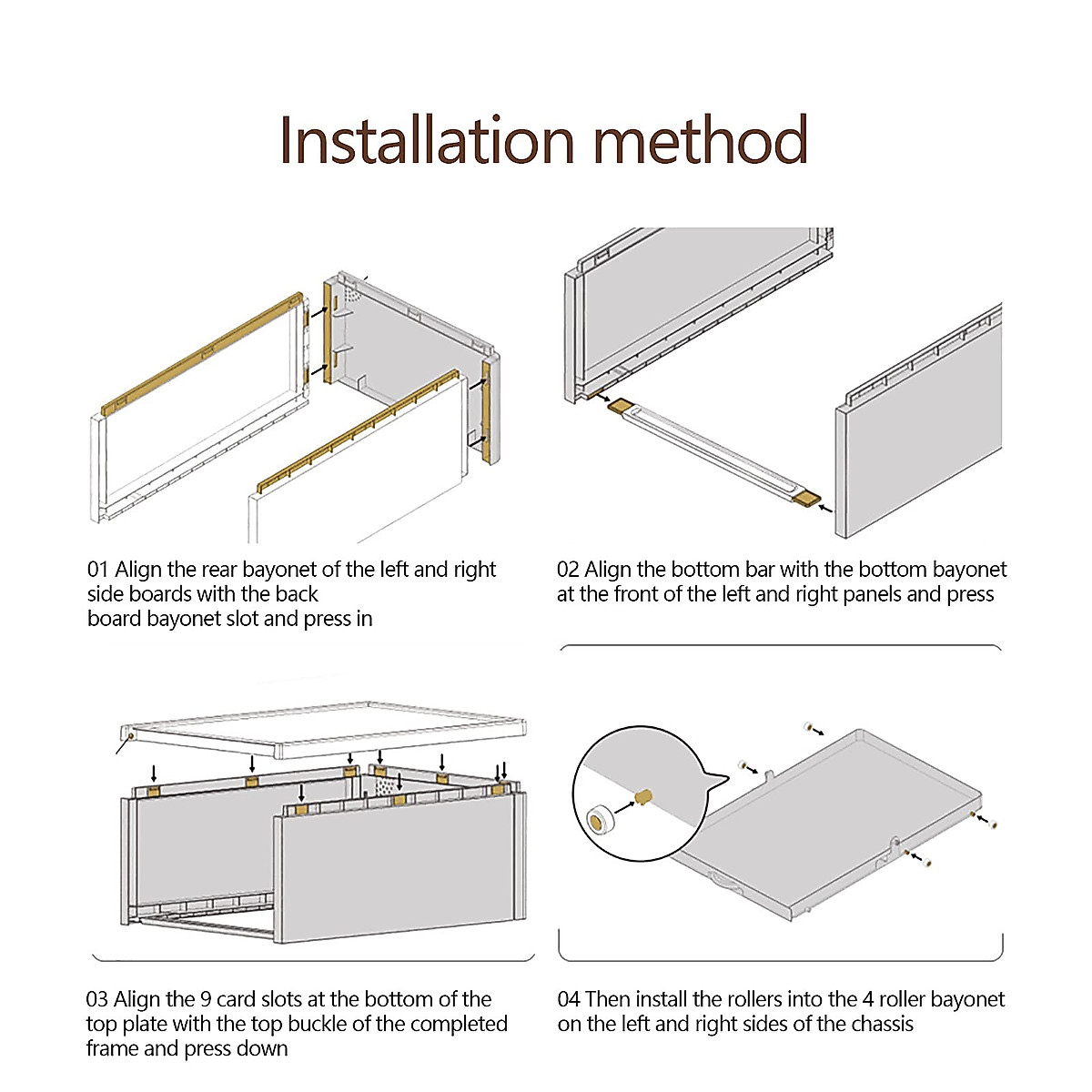 Installation method

01 Align the rear bayonet of the left and right side boards with the back
board bayonet slot and press in

02 Align the bottom bar with the bottom bayonet at the front of the left and right panels and press

03 Align the 9 card slots at the bottom of the top plate with the top buckle of the completed frame and press down

04 Then install the rollers into the 4 roller bayonet on the left and right sides of the chassis