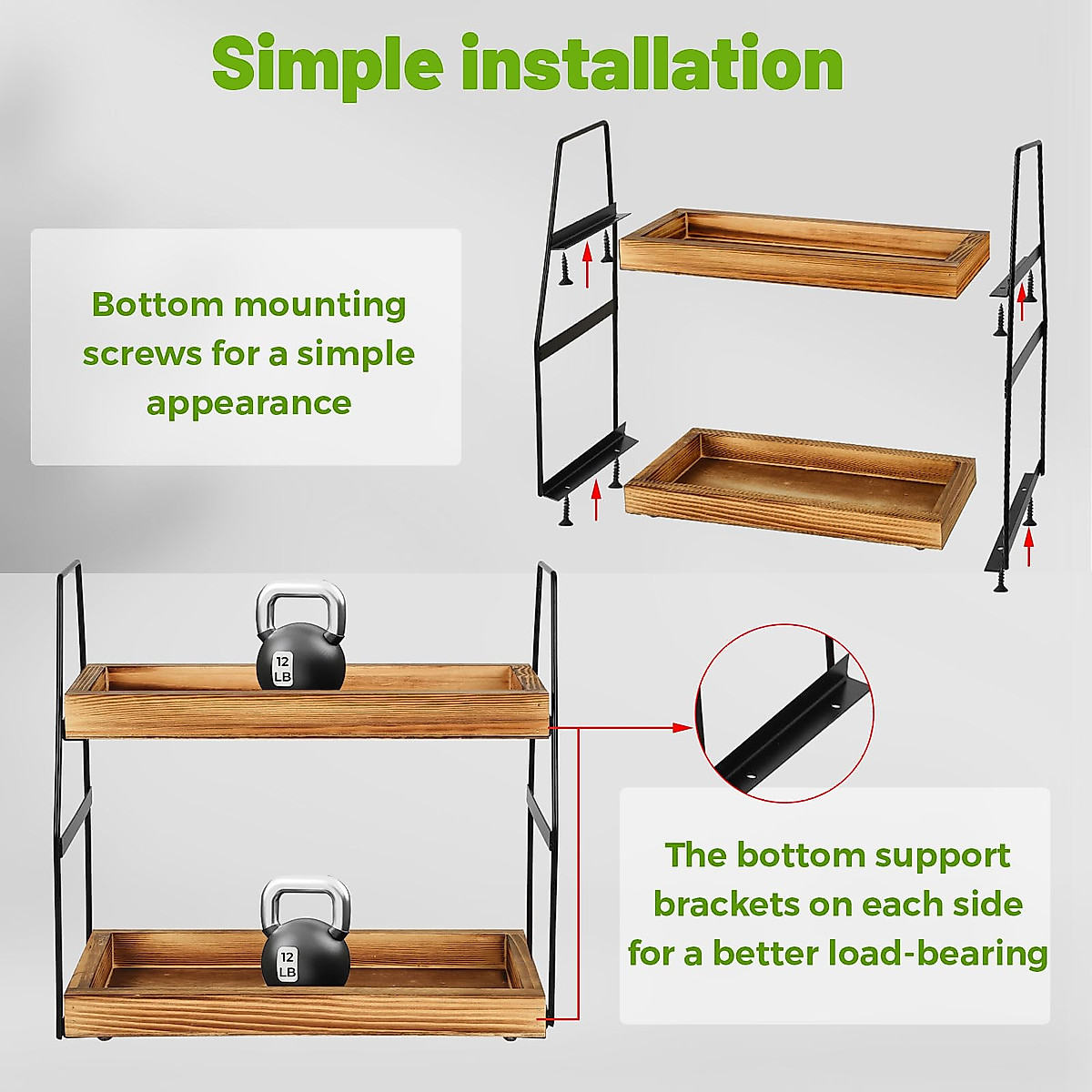 Simple installation

Bottom mounting screws for a simple appearance

12 LB

12 LB

The bottom support brackets on each side for a better load-bearing