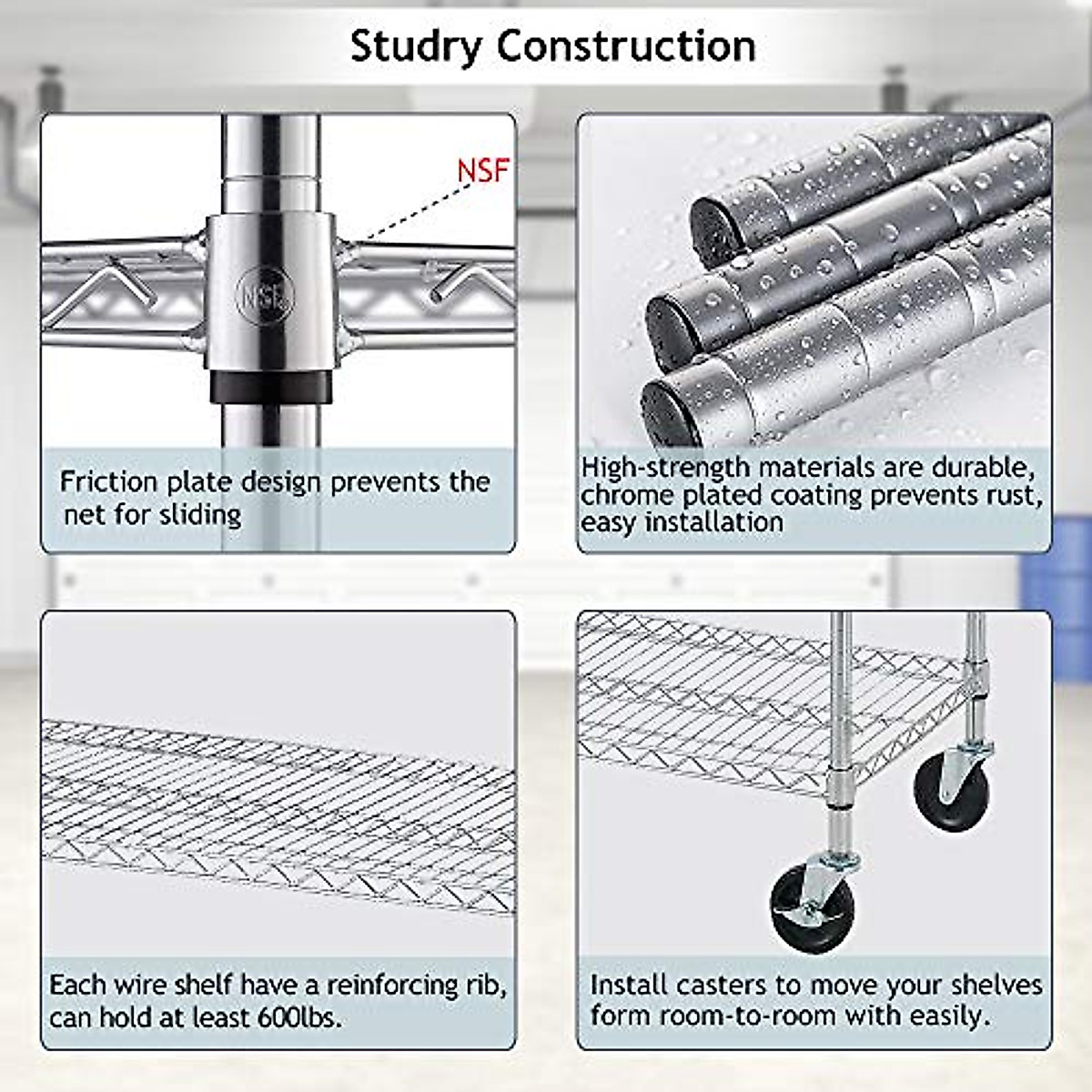 Studry Construction

NSF

NSF

Friction plate design prevents the net for sliding

High-strength materials are durable, chrome plated coating prevents rust, easy installation

Each wire shelf have a reinforcing rib, can hold at least 600lbs.

Install casters to move your shelves form room-to-room with easily.