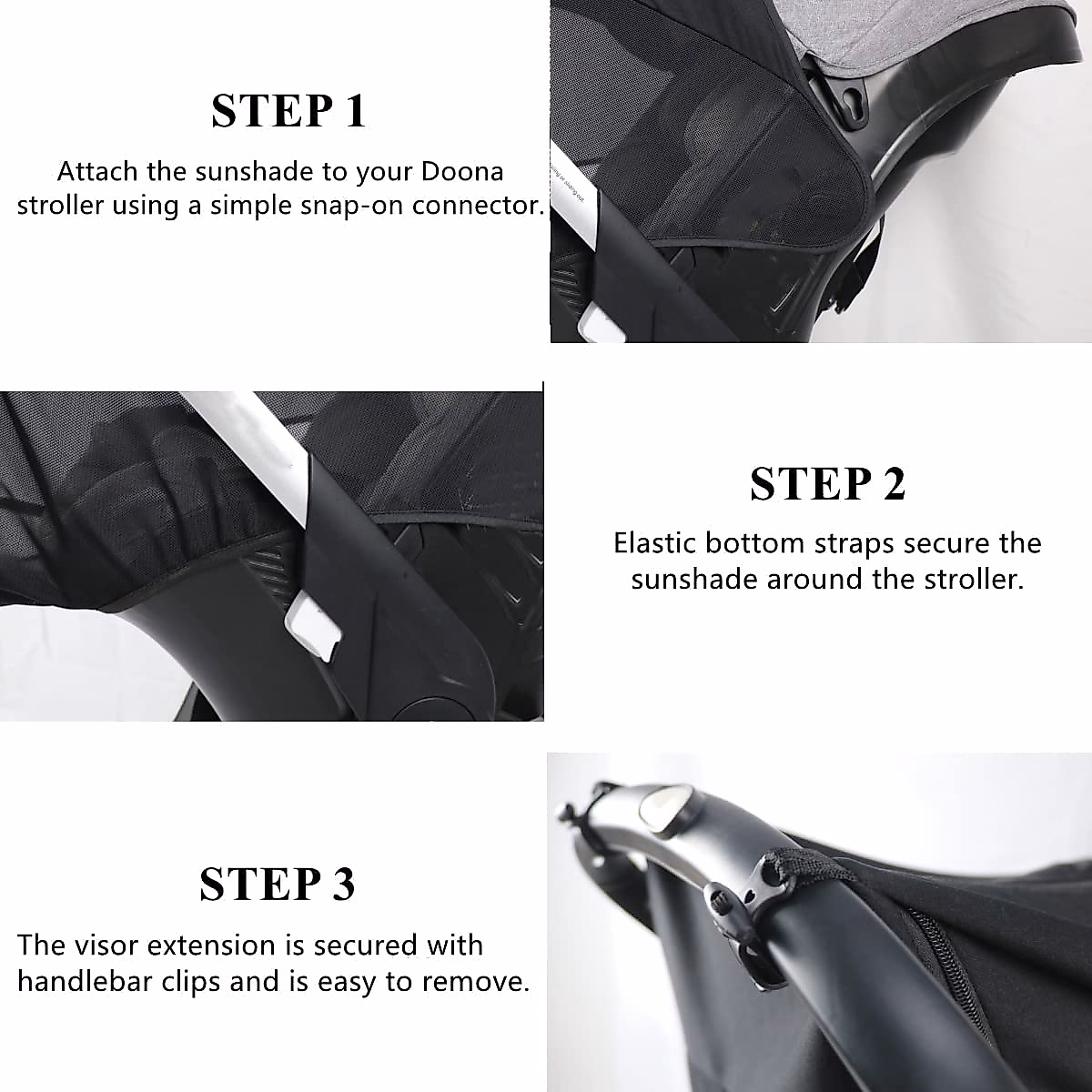 STEP 1

Attach the sunshade to your Doona stroller using a simple snap-on connector.

STEP 2

Elastic bottom straps secure the sunshade around the stroller.

STEP 3

The visor extension is secured with handlebar clips and is easy to remove.