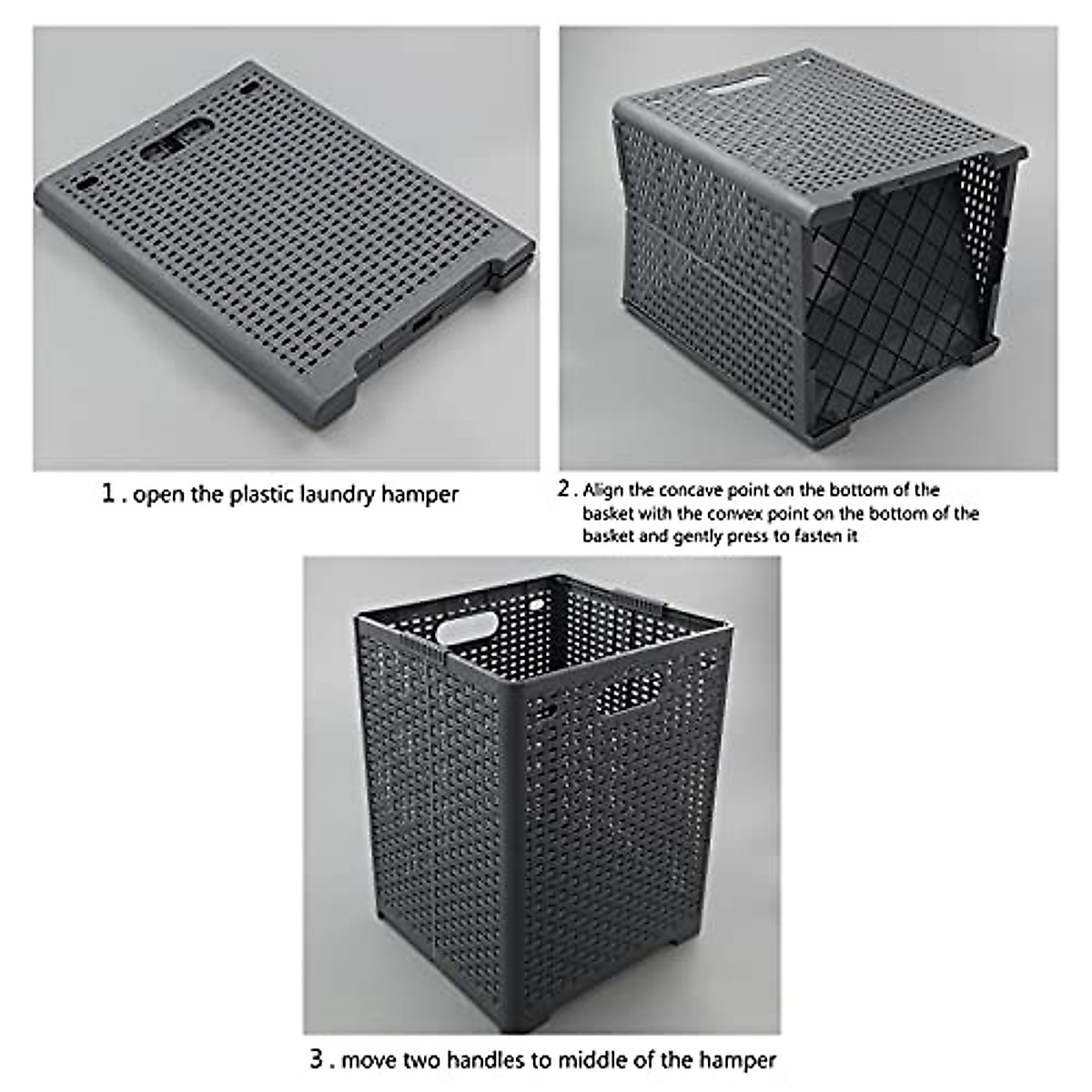 1 . open the plastic laundry hamper

2 . Align the concave point on the bottom of the basket with the convex point on the bottom of the basket and gently press to fasten it

3 . move two handles to middle of the hamper