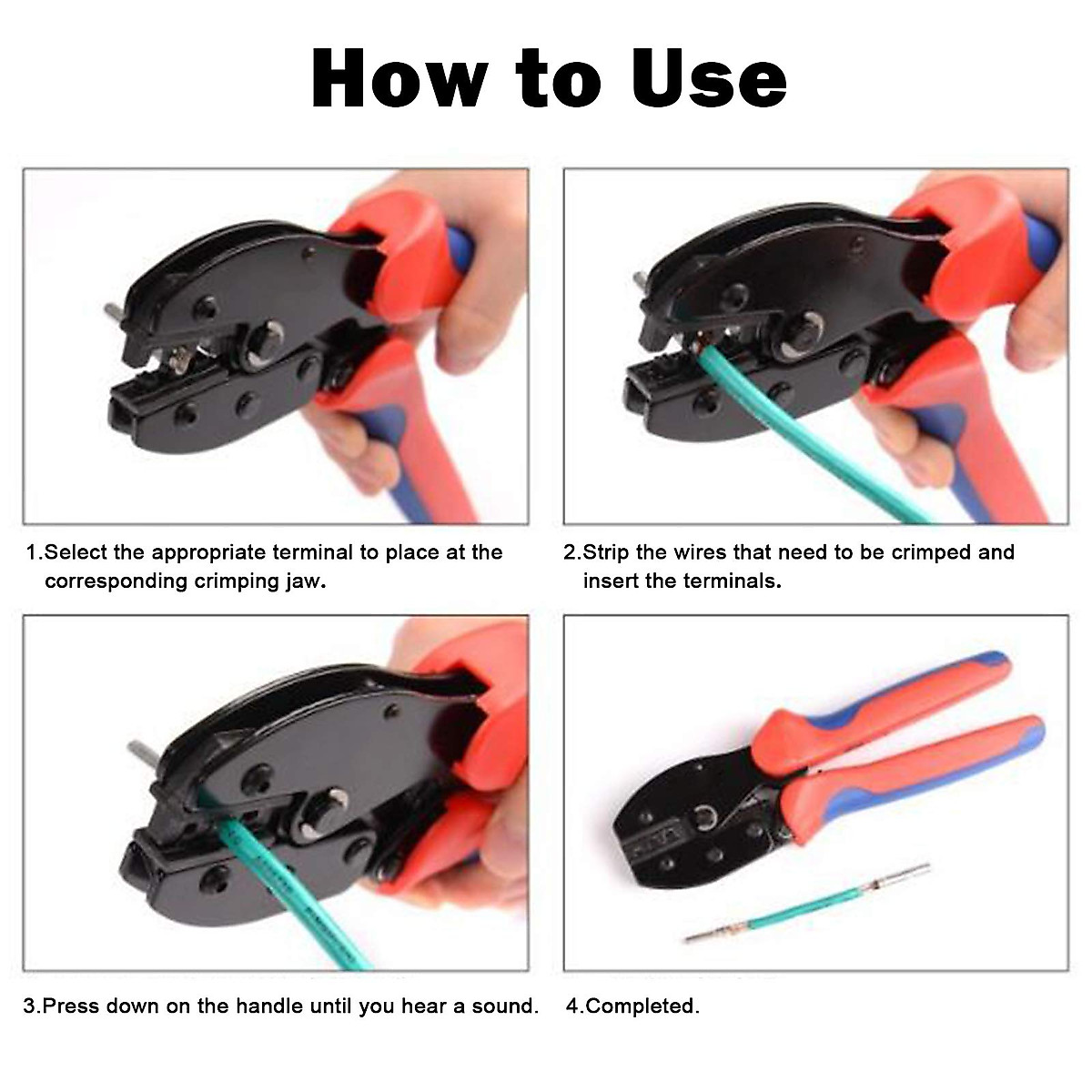 How to Use

1.Select the appropriate terminal to place at the corresponding crimping jaw.

2.Strip the wires that need to be crimped and insert the terminals.

3.Press down on the handle until you hear a sound.

4.Completed.