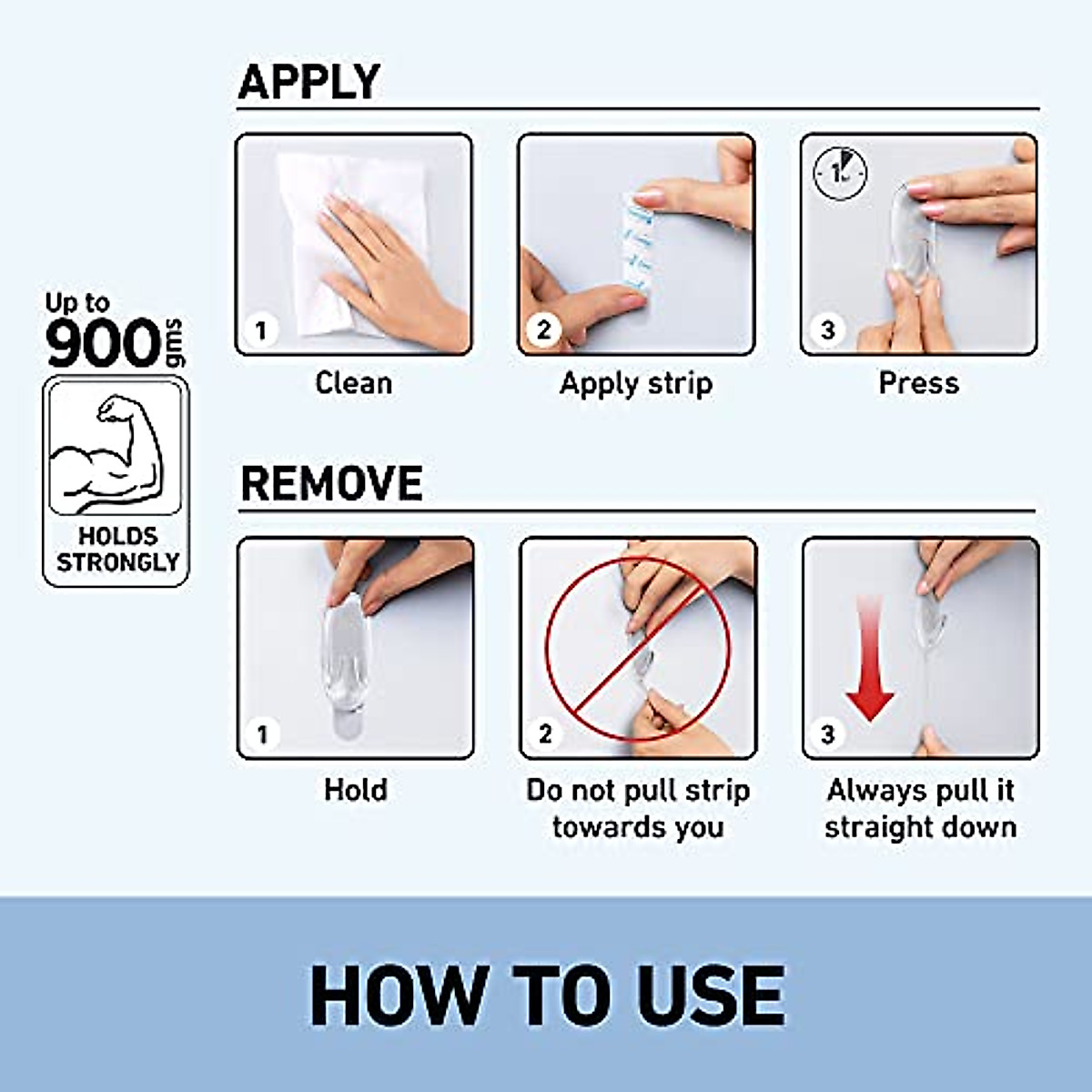 Up to
900 gms

HOLDS STRONGLY

APPLY

1 Clean

2 Apply strip

1

3 Press

REMOVE

1 Hold

2 Do not pull strip towards you

3 Always pull it straight down

HOW TO USE