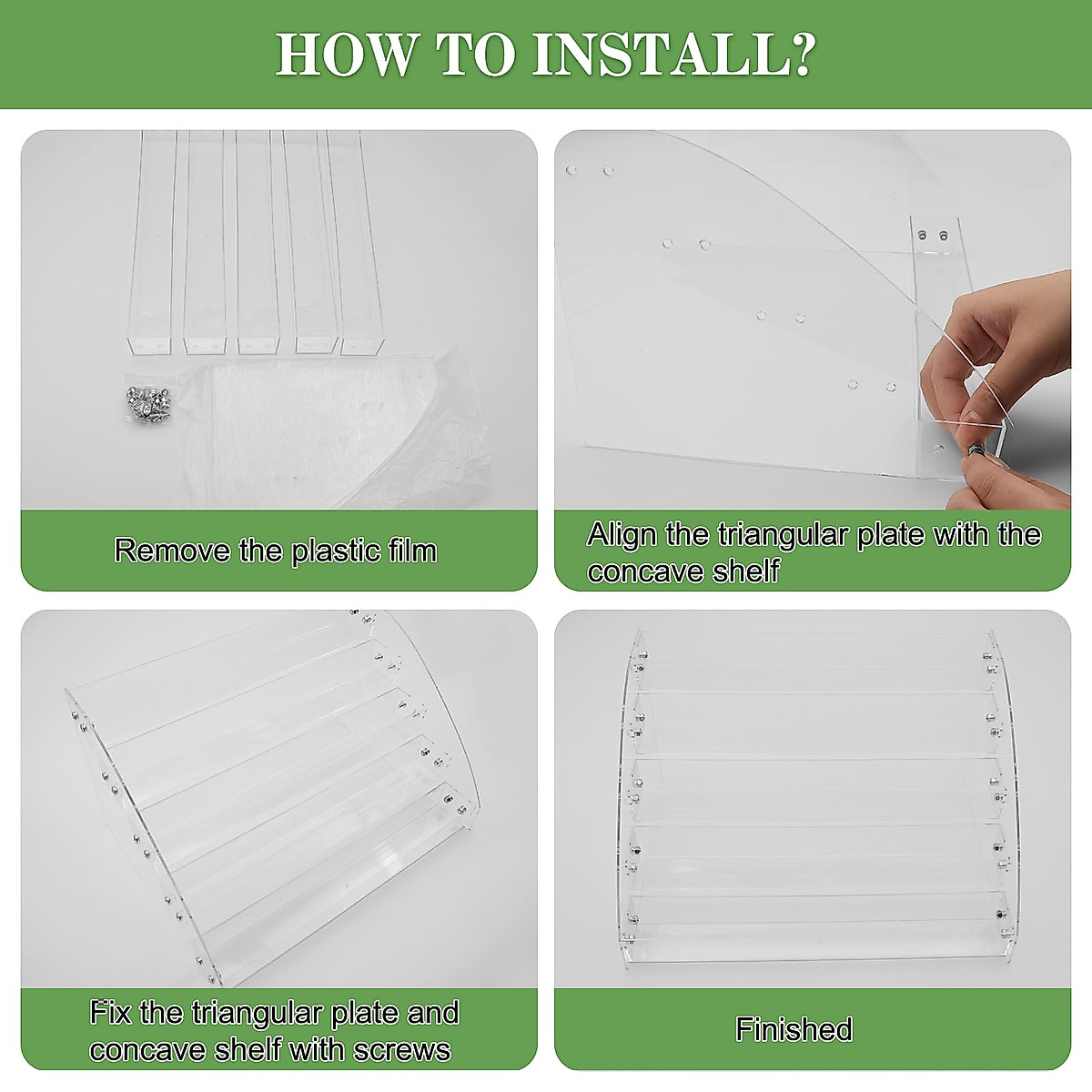 HOW TO INSTALL?

Remove the plastic film

Align the triangular plate with the concave shelf

Fix the triangular plate and concave shelf with screws

Finished