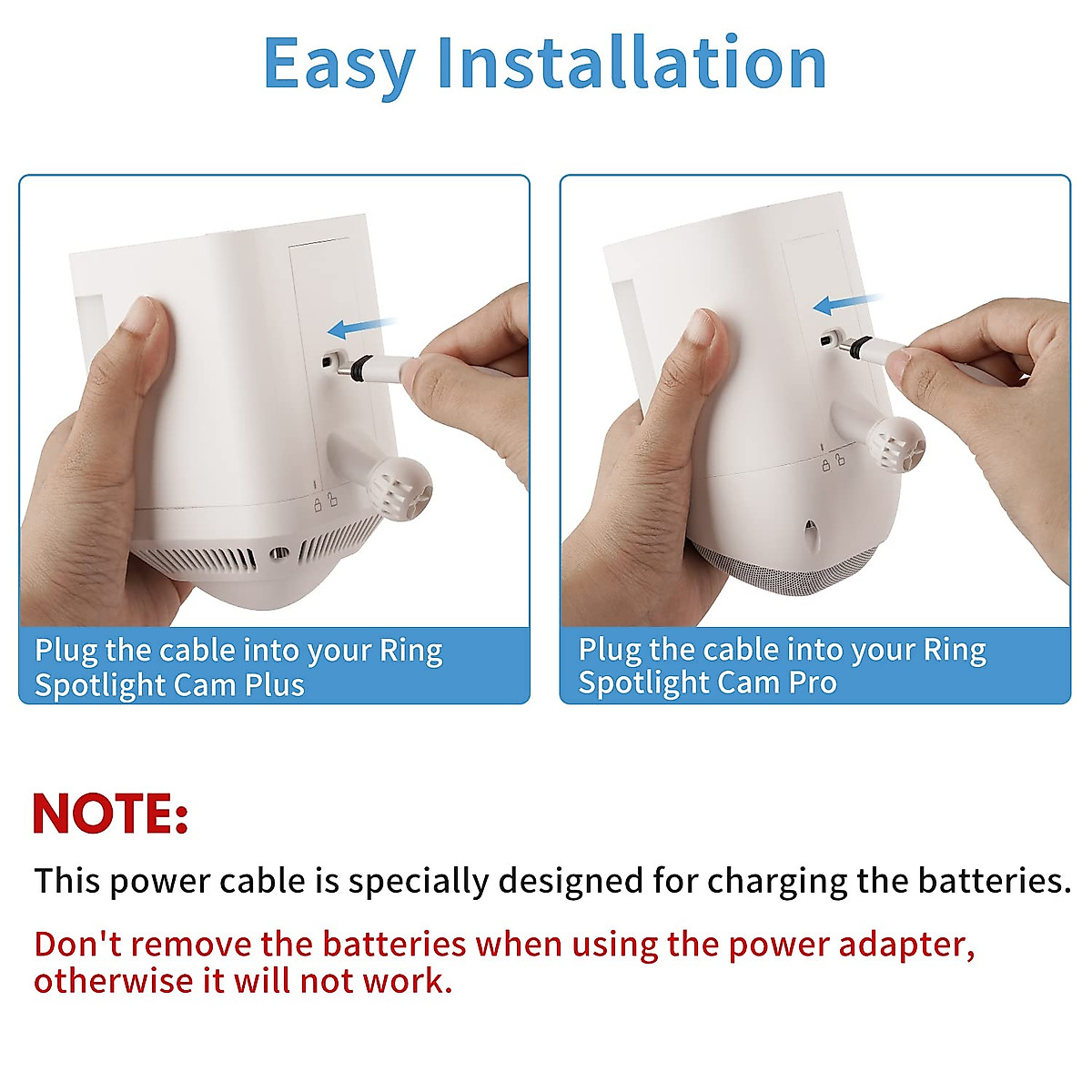 Easy Installation

Plug the cable into your Ring Spotlight Cam Plus

Plug the cable into your Ring Spotlight Cam Pro

NOTE:

This power cable is specially designed for charging the batteries.

Don't remove the batteries when using the power adapter, otherwise it will not work.