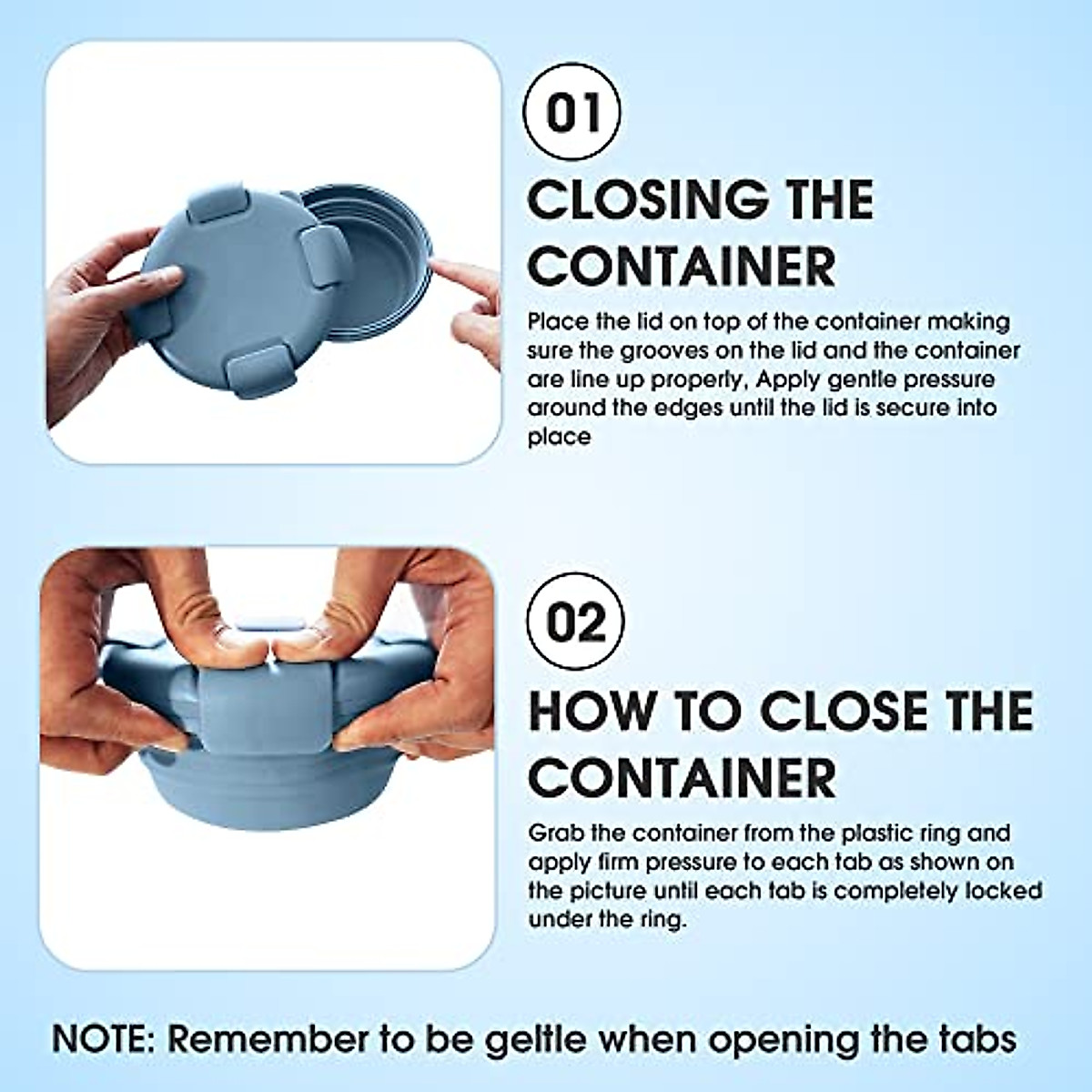 01

CLOSING THE CONTAINER

Place the lid on top of the container making sure the grooves on the lid and the container are line up properly, Apply gentle pressure around the edges until the lid is secure into place

02

HOW TO CLOSE THE CONTAINER

Grab the container from the plastic ring and apply firm pressure to each tab as shown on the picture until each tab is completely locked under the ring.

NOTE: Remember to be geltle when opening the tabs