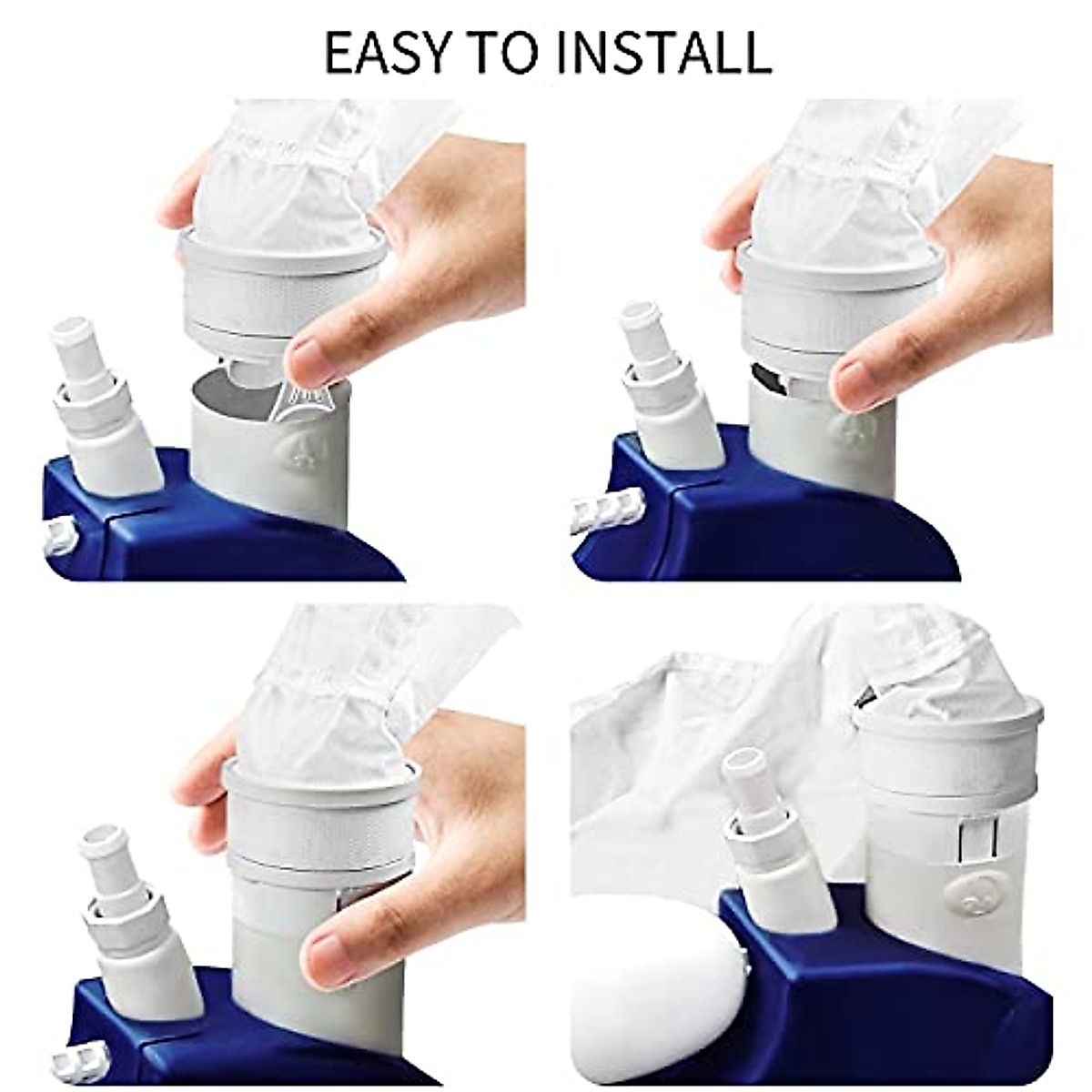 EASY TO INSTALL