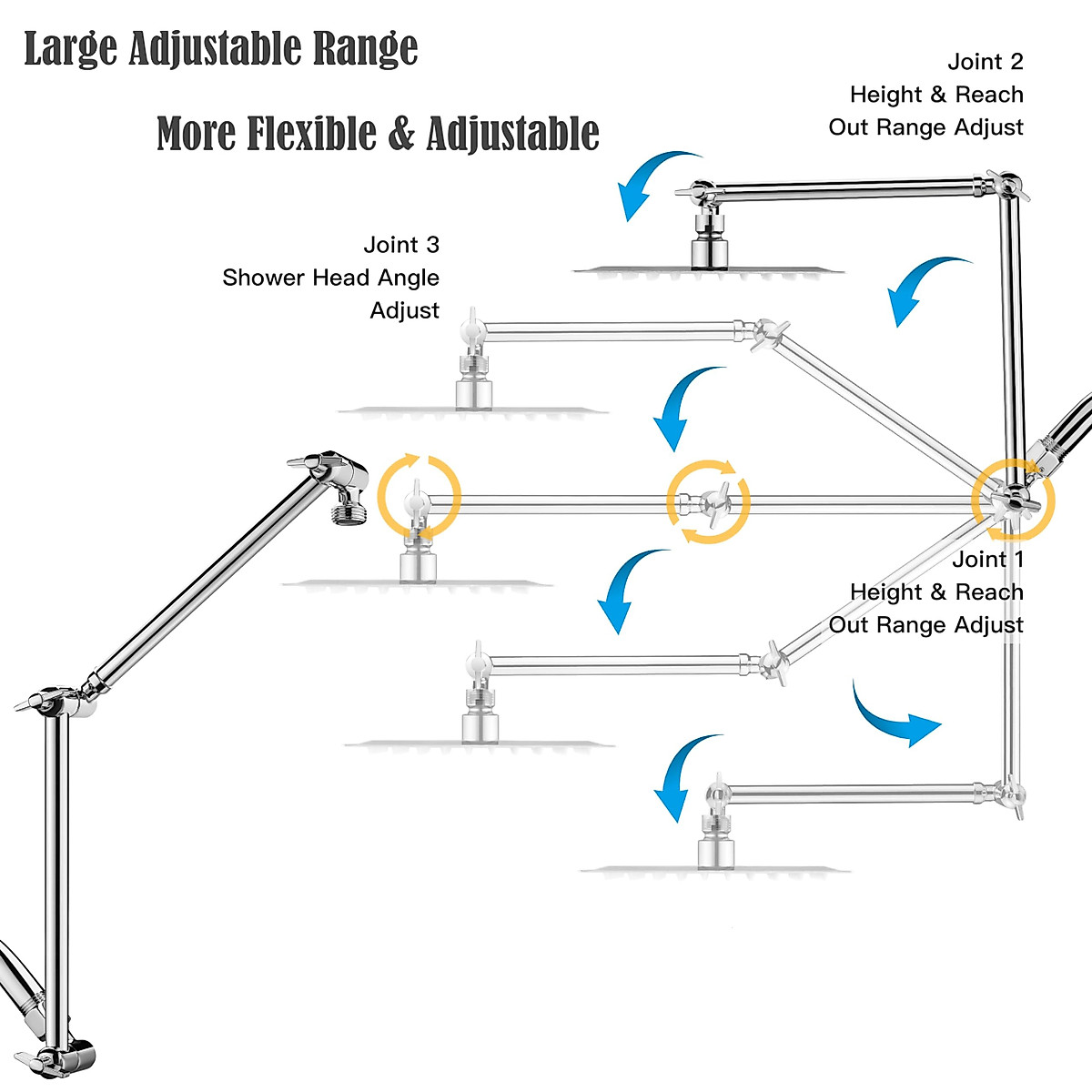 Large Adjustable Range

More Flexible & Adjustable

Joint 2
Height & Reach
Out Range Adjust

Joint 3
Shower Head Angle
Adjust

Joint 1
Height & Reach
Out Range Adjust