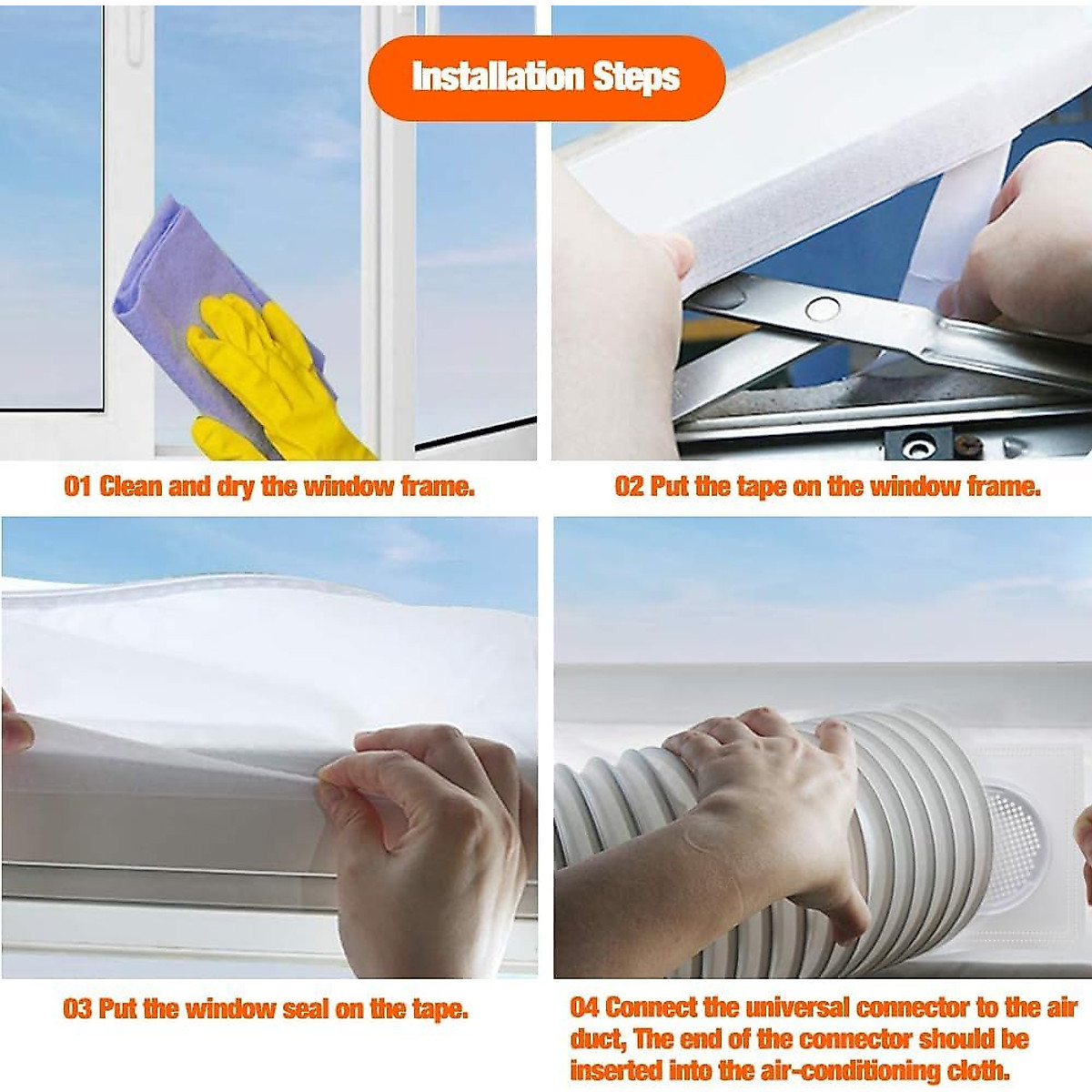 Installation Steps

01 Clean and dry the window frame.

02 Put the tape on the window frame.

03 Put the window seal on the tape.

04 Connect the universal connector to the air duct, The end of the connector should be inserted into the air-conditioning cloth.