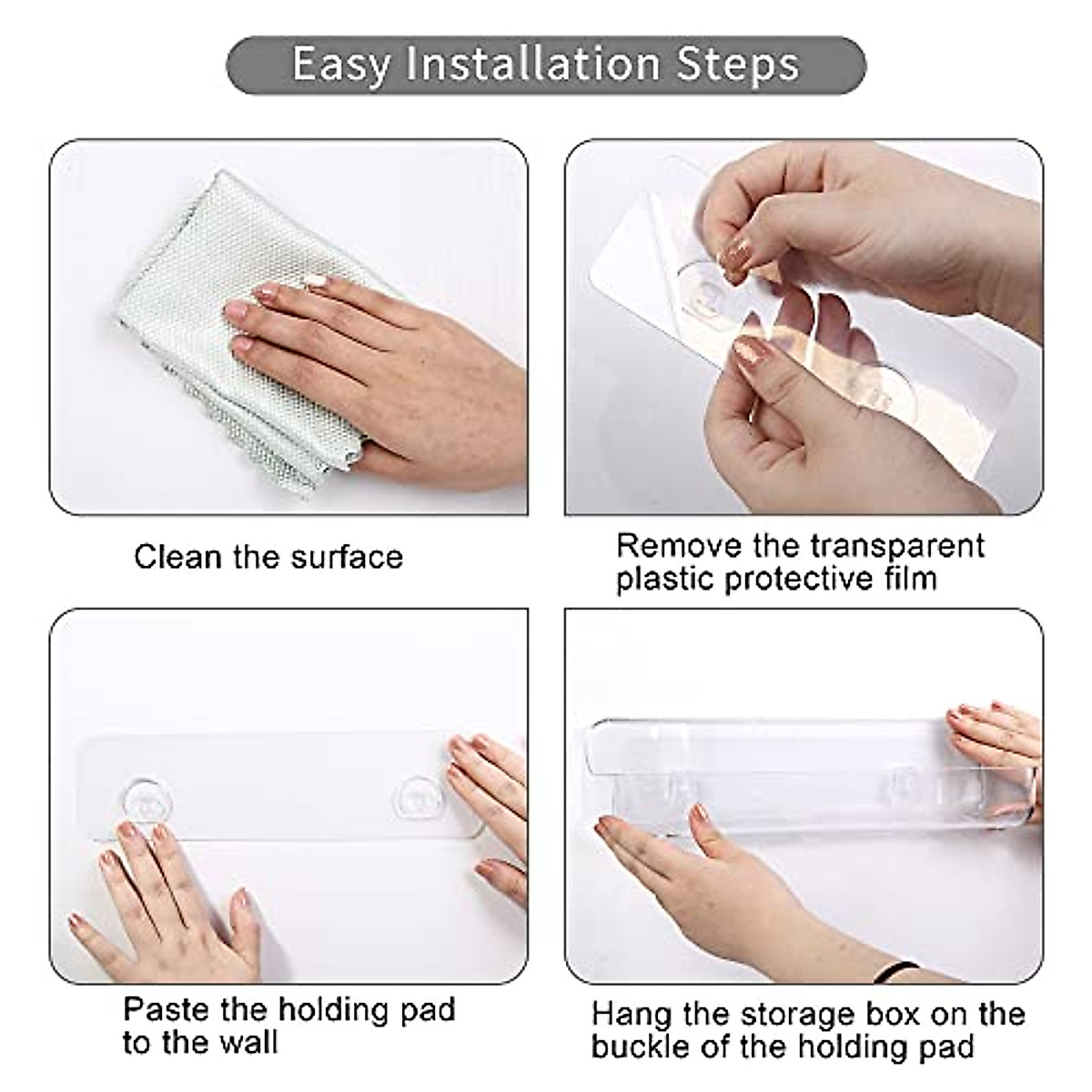 Easy Installation Steps

Clean the surface

Remove the transparent plastic protective film

Paste the holding pad to the wall

Hang the storage box on the buckle of the holding pad