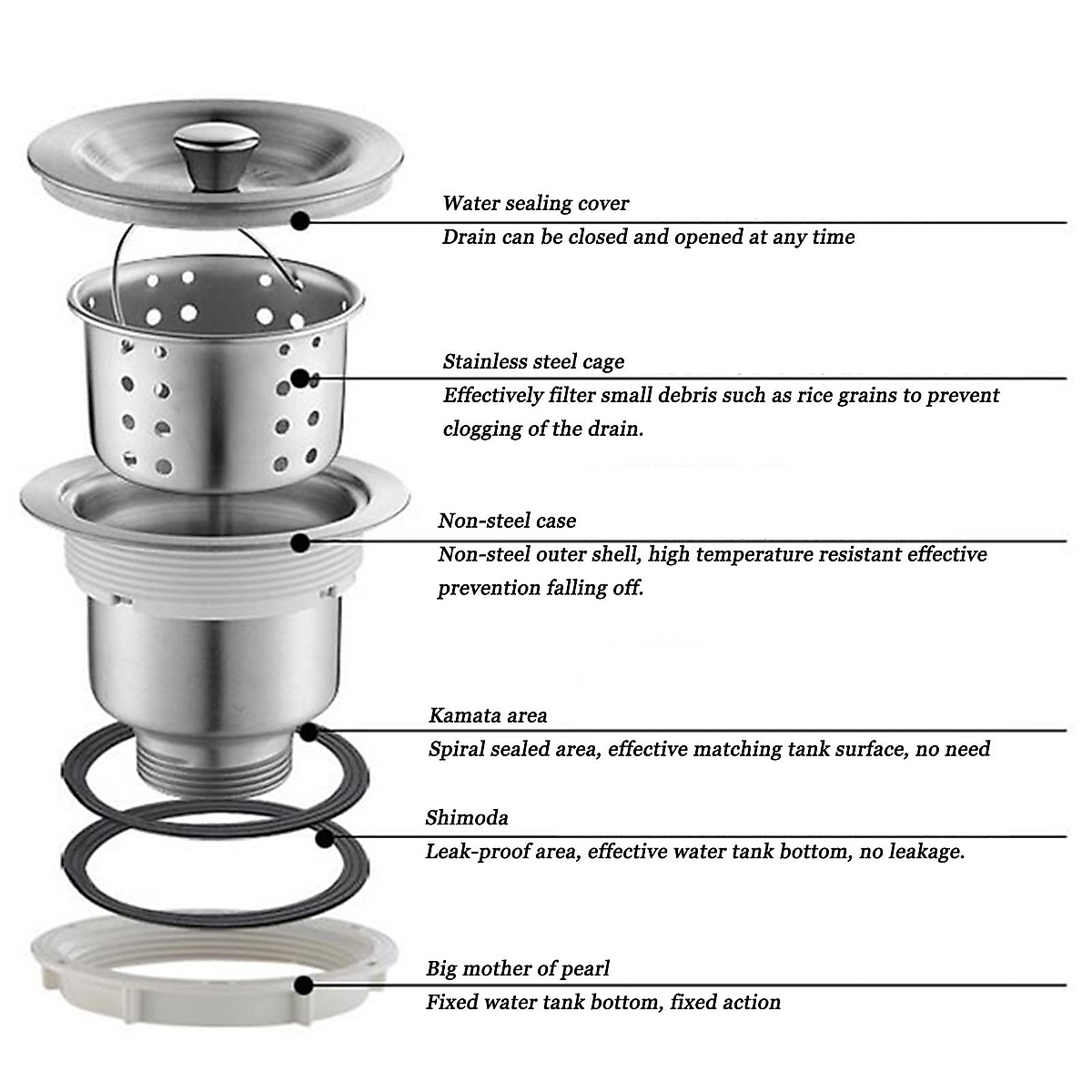 Water sealing cover
Drain can be closed and opened at any time

Stainless steel cage
Effectively filter small debris such as rice grains to prevent clogging of the drain.

Non-steel case
Non-steel outer shell, high temperature resistant effective prevention falling off.

Kamata area
Spiral sealed area, effective matching tank surface, no need

Shimoda
Leak-proof area, effective water tank bottom, no leakage.

Big mother of pearl
Fixed water tank bottom, fixed action