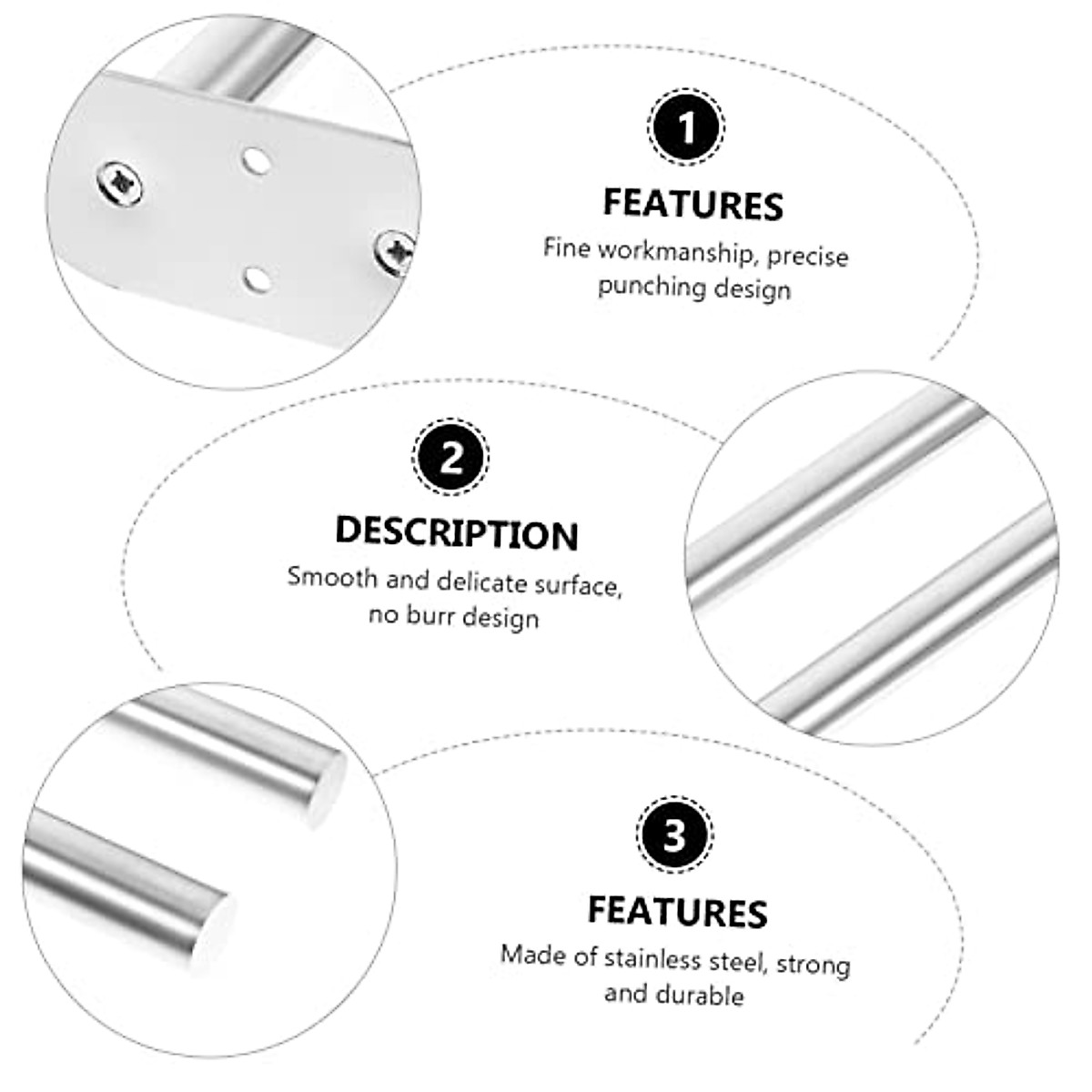 1

FEATURES

Fine workmanship, precise punching design

2

DESCRIPTION

Smooth and delicate surface, no burr design

3

FEATURES

Made of stainless steel, strong and durable