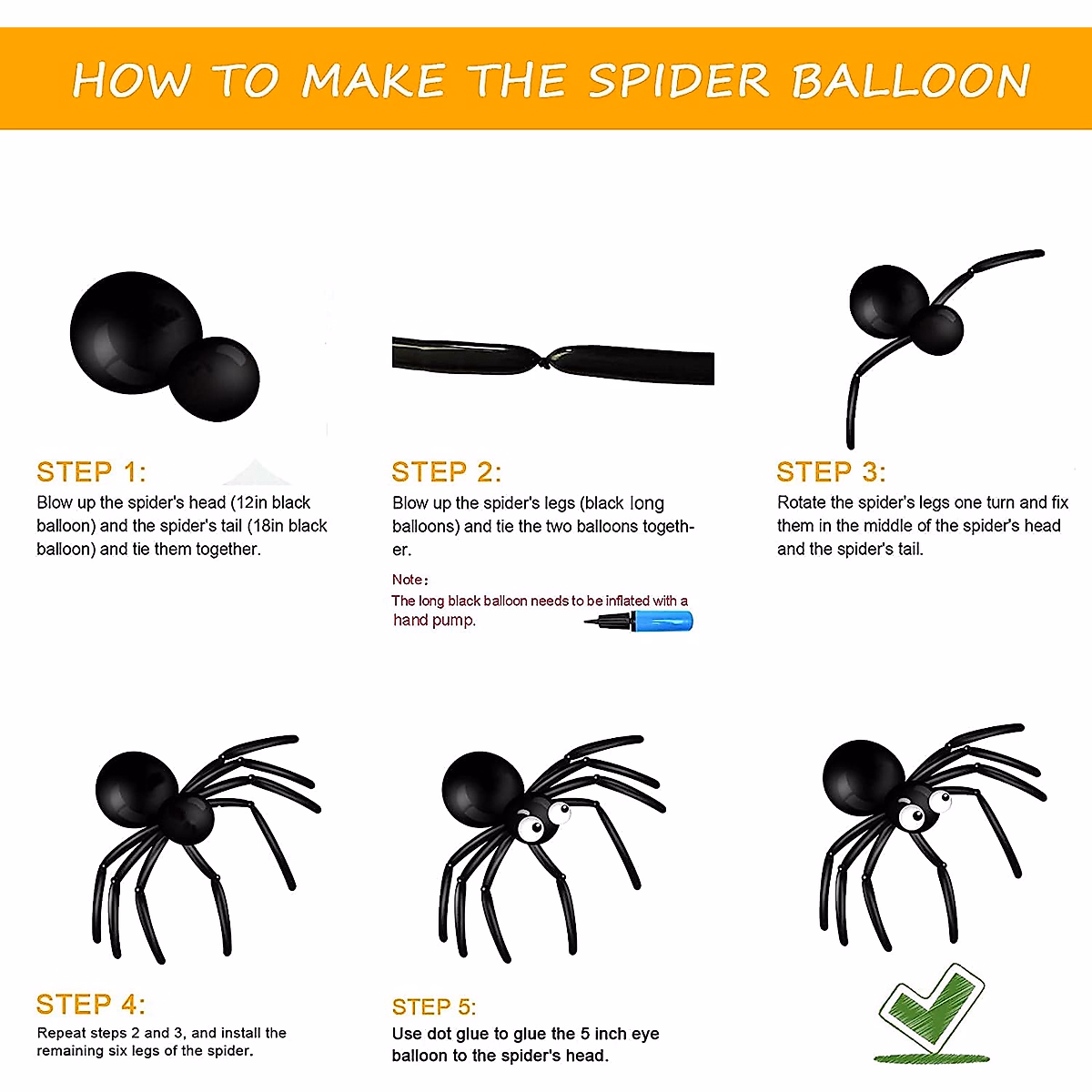 HOW TO MAKE THE SPIDER BALLOON

STEP 1:
Blow up the spider's head (12in black balloon) and the spider's tail (18in black balloon) and tie them together.

STEP 2:
Blow up the spider's legs (black long balloons) and tie the two balloons together.

Note:
The long black balloon needs to be inflated with a hand pump.

STEP 3:
Rotate the spider's legs one turn and fix them in the middle of the spider's head and the spider's tail.

STEP 4:
Repeat steps 2 and 3, and install the remaining six legs of the spider.

STEP 5:
Use dot glue to glue the 5 inch eye balloon to the spider's head.