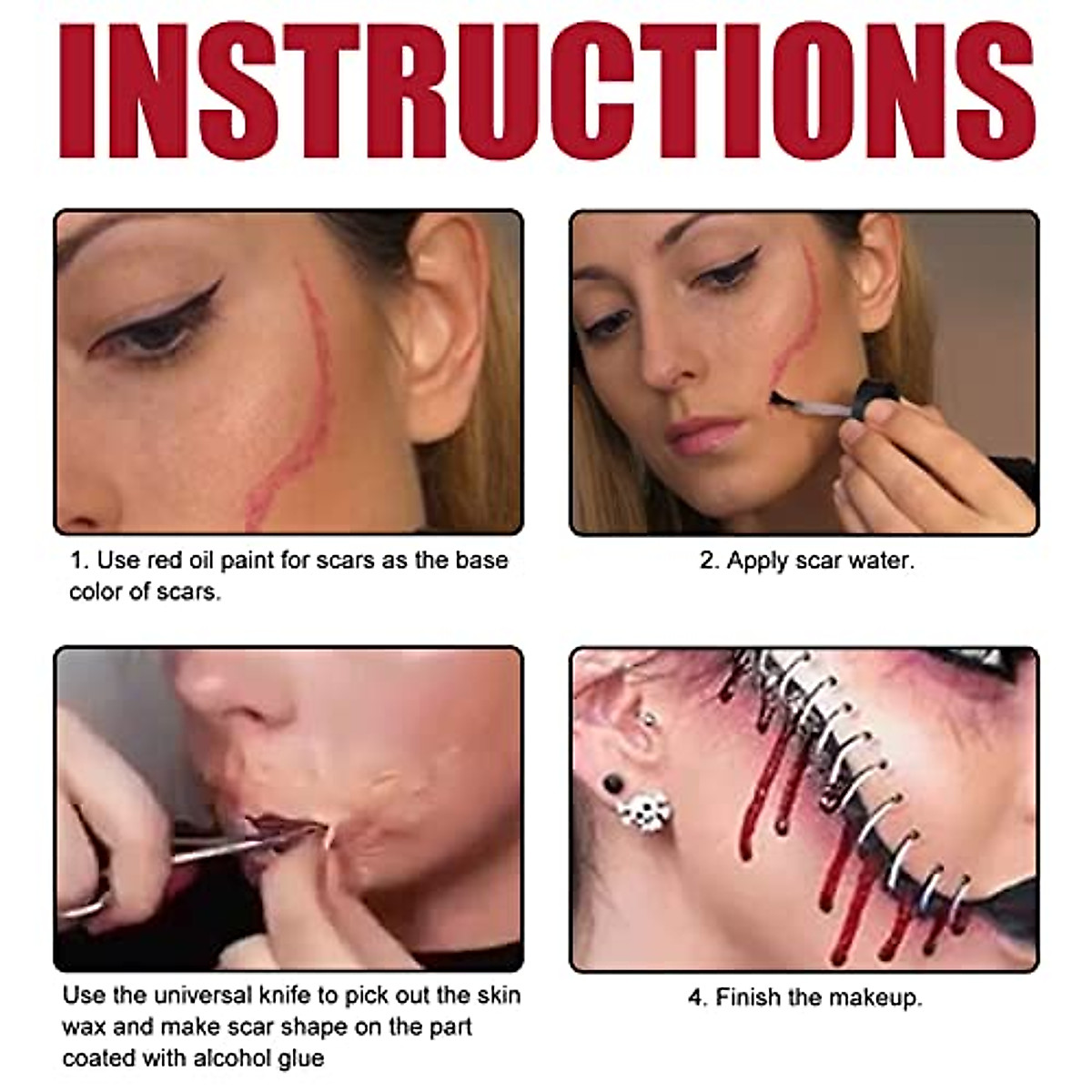 INSTRUCTIONS

1. Use red oil paint for scars as the base color of scars.

2. Apply scar water.

Use the universal knife to pick out the skin wax and make scar shape on the part coated with alcohol glue

4. Finish the makeup.