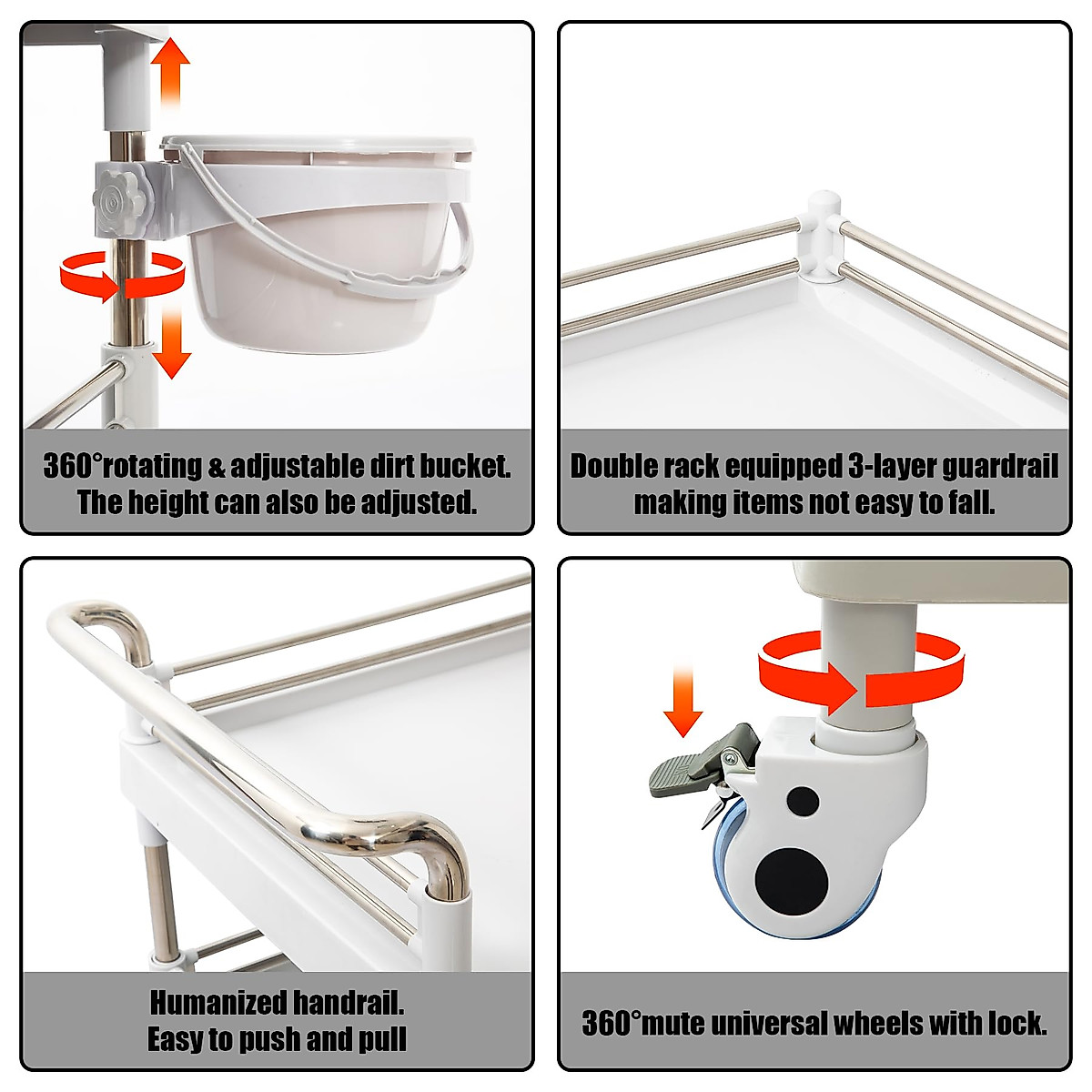 360°rotating & adjustable dirt bucket. The height can also be adjusted.

Double rack equipped 3-layer guardrail making items not easy to fall.

Humanized handrail. Easy to push and pull

360°mute universal wheels with lock.