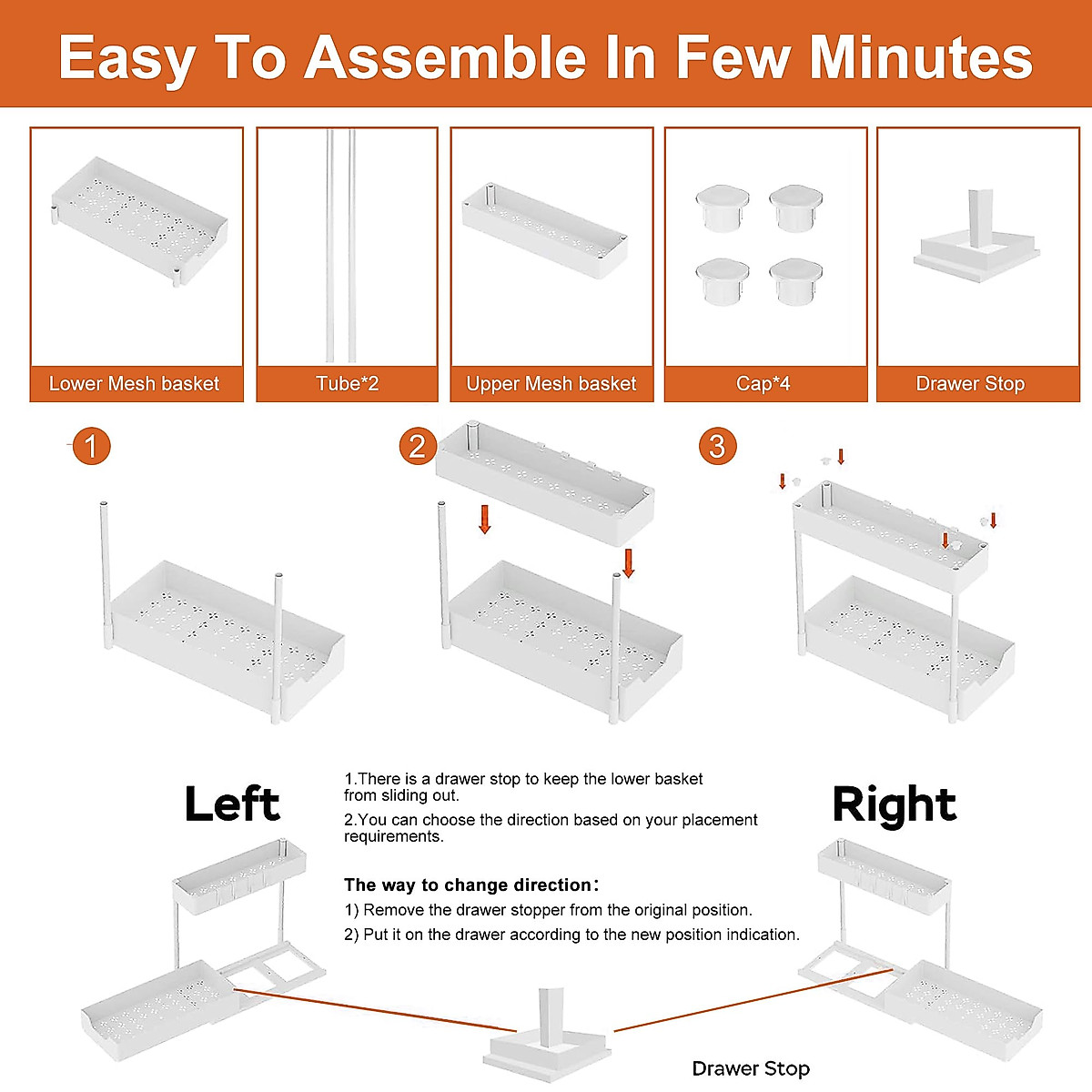 Easy To Assemble In Few Minutes

Lower Mesh basket

Tube*2

Upper Mesh basket

Cap*4

Drawer Stop

1

2

3

Left

1.There is a drawer stop to keep the lower basket from sliding out.

2.You can choose the direction based on your placement requirements.

The way to change direction:

1) Remove the drawer stopper from the original position.

2) Put it on the drawer according to the new position indication.

Right

Drawer Stop