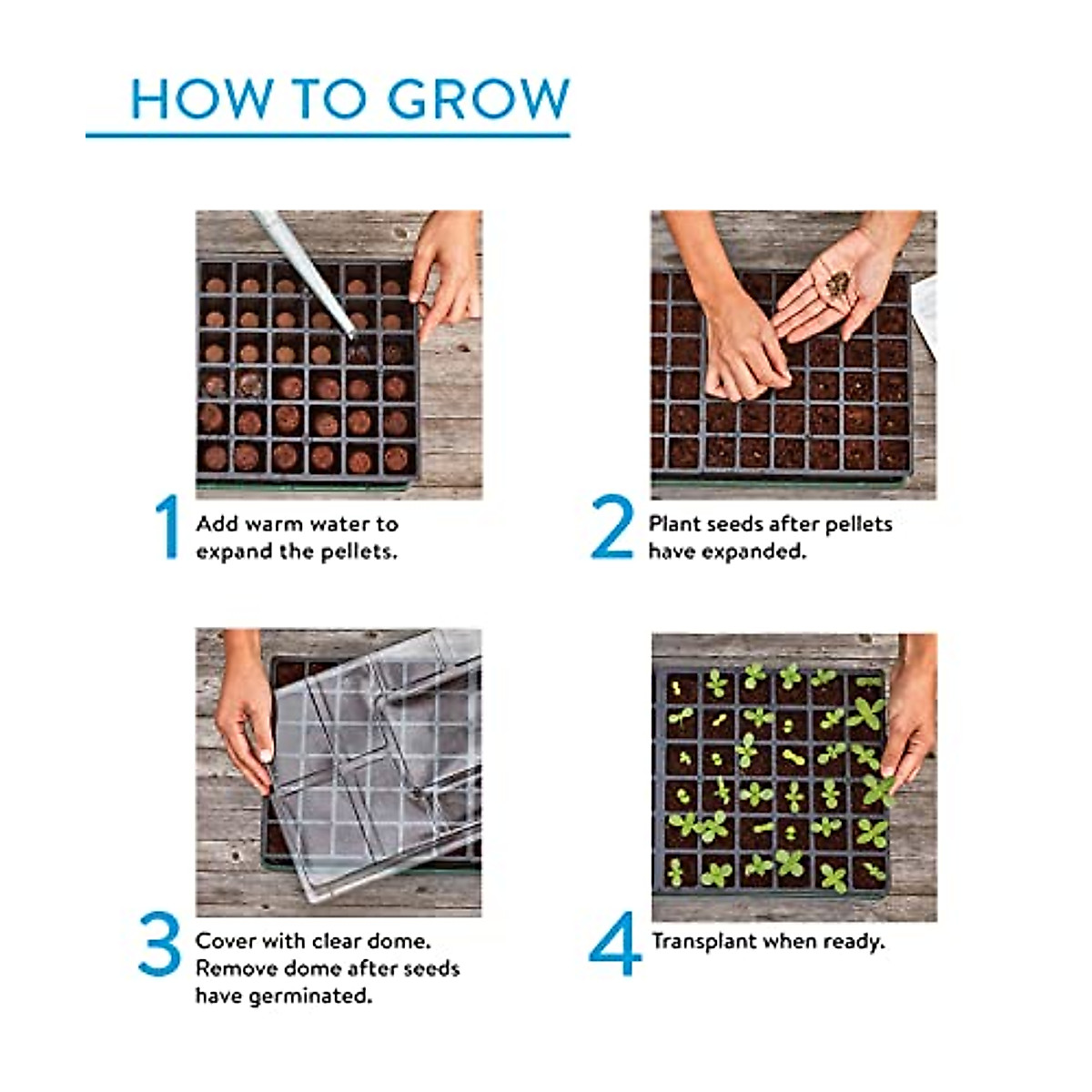 HOW TO GROW

1 Add warm water to expand the pellets.

2 Plant seeds after pellets have expanded.

3 Cover with clear dome. Remove dome after seeds have germinated.

4 Transplant when ready.