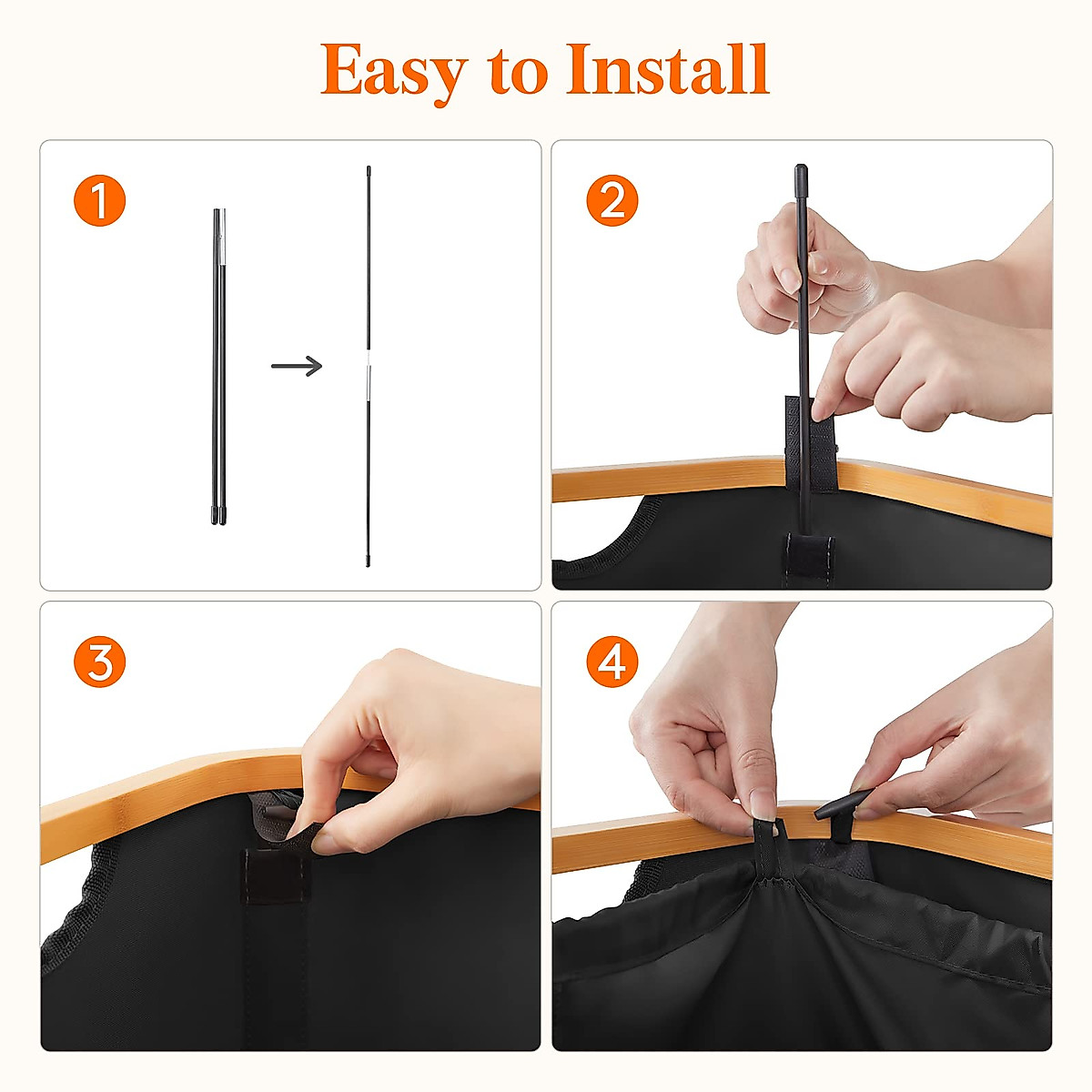 Easy to Install

1

2

3

4