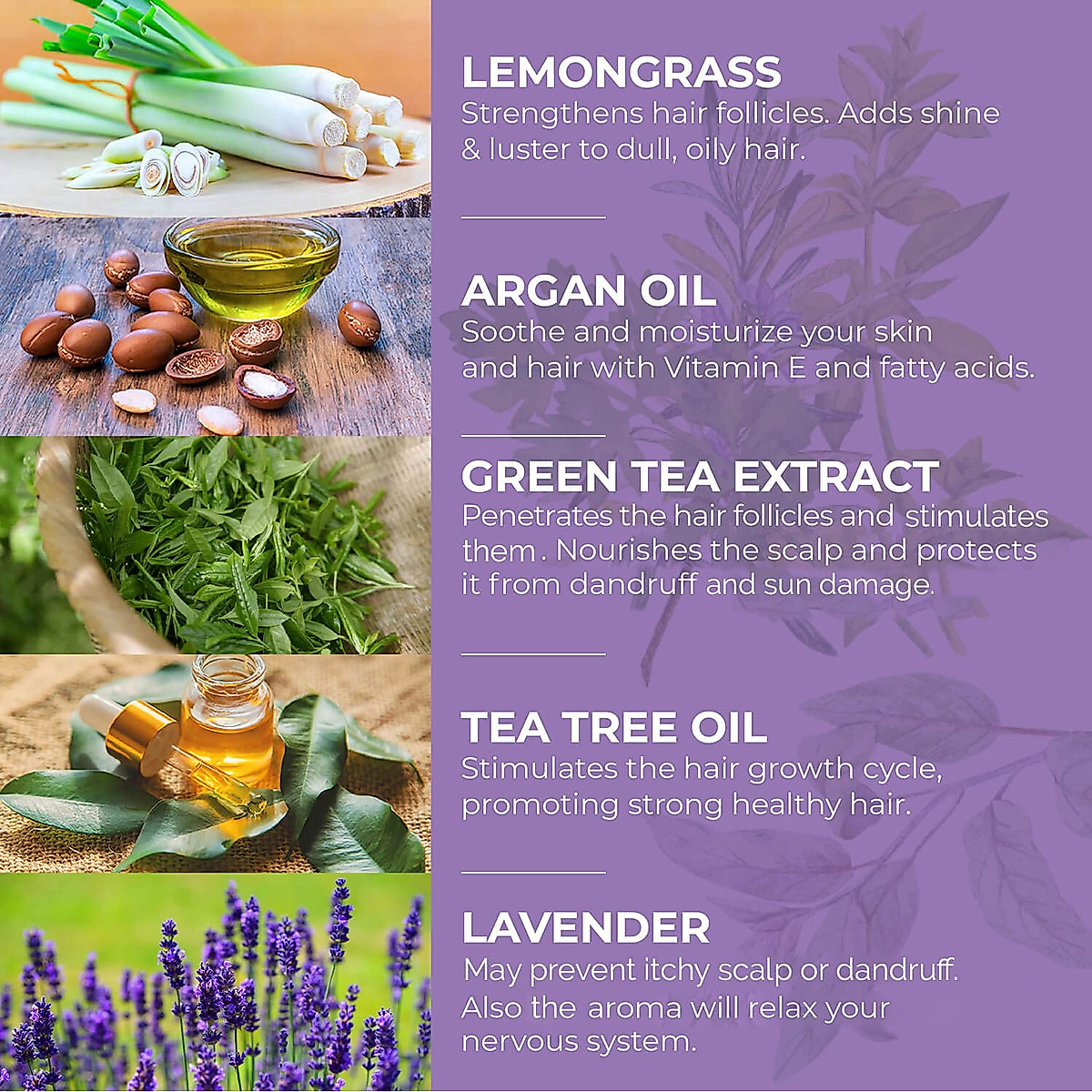 LEMONGRASS
Strengthens hair follicles. Adds shine & luster to dull, oily hair.

ARGAN OIL
Soothe and moisturize your skin and hair with Vitamin E and fatty acids.

GREEN TEA EXTRACT
Penetrates the hair follicles and stimulates them. Nourishes the scalp and protects it from dandruff and sun damage.

TEA TREE OIL
Stimulates the hair growth cycle, promoting strong healthy hair.

LAVENDER
May prevent itchy scalp or dandruff. Also the aroma will relax your nervous system.