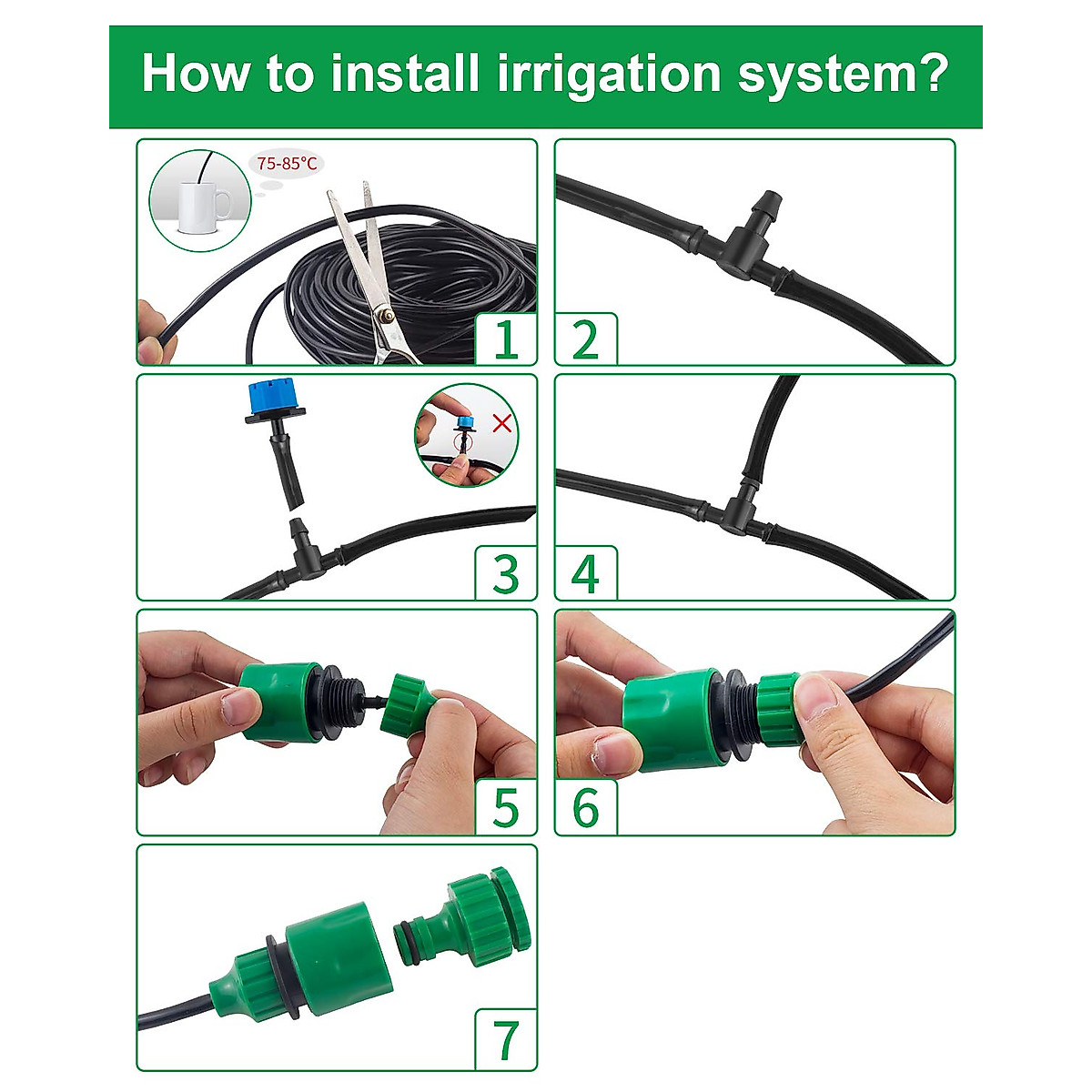 How to install irrigation system?

75-85°C

1

2

3

4

5

6

7