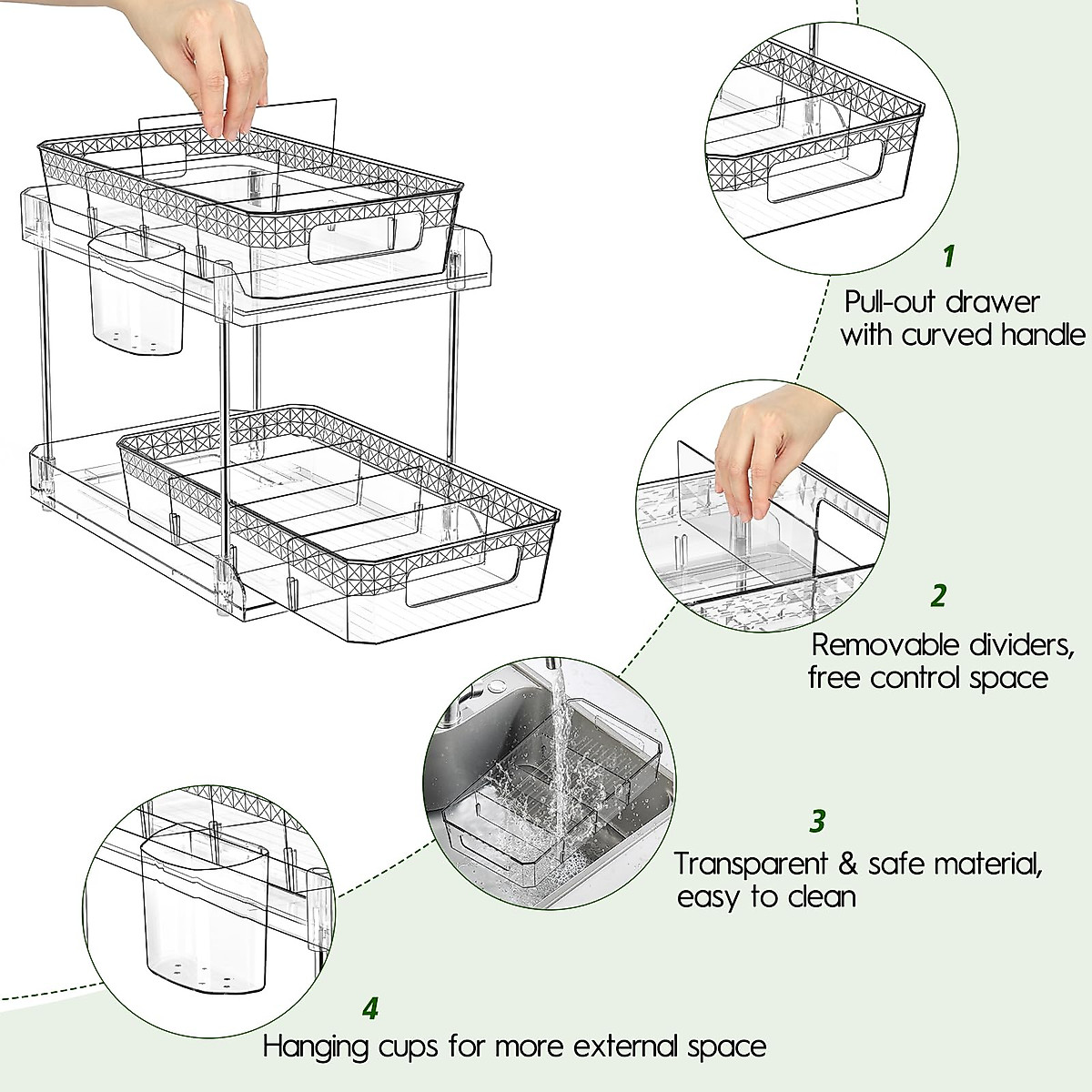 1
Pull-out drawer with curved handle

2
Removable dividers, free control space

3
Transparent & safe material, easy to clean

4
Hanging cups for more external space