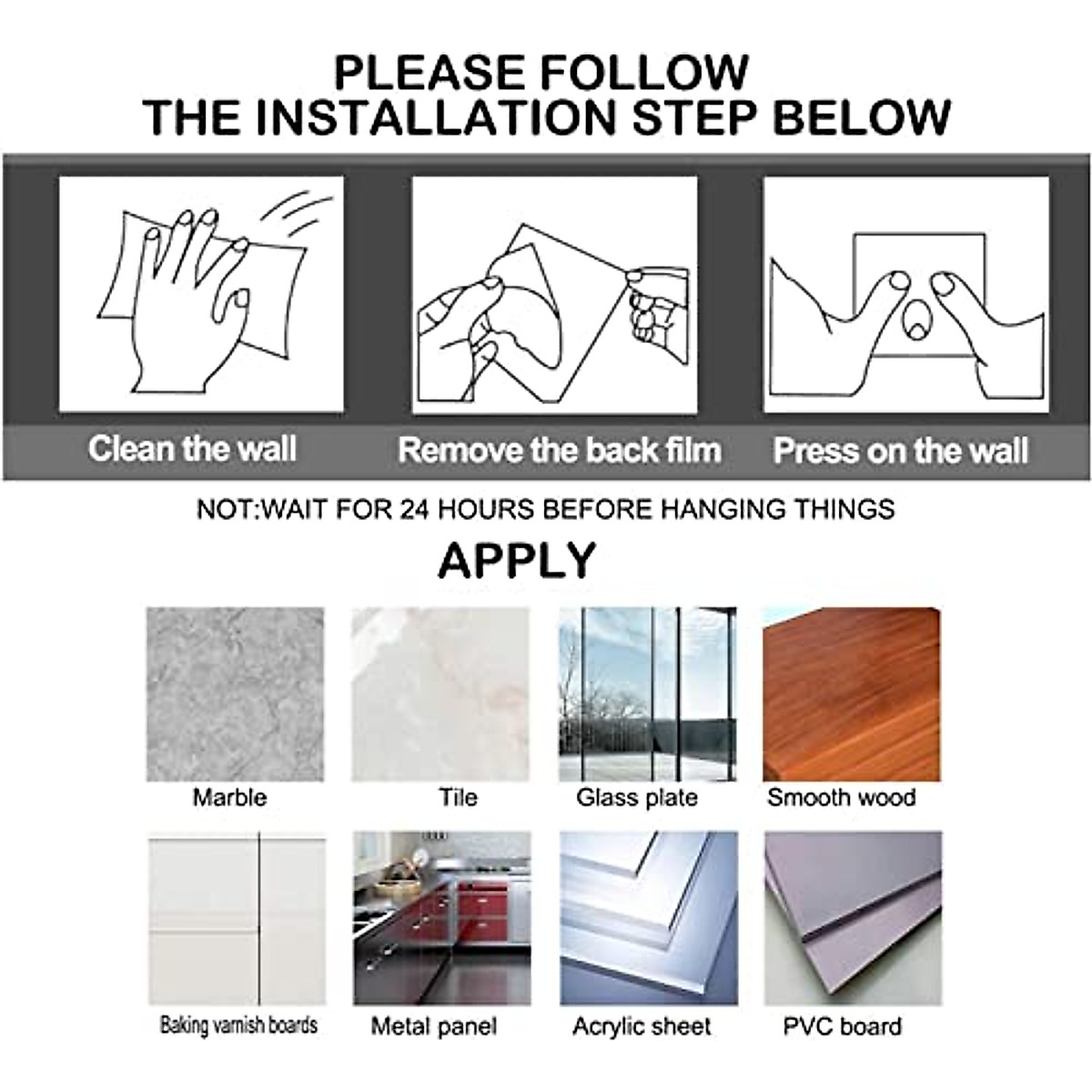 PLEASE FOLLOW
THE INSTALLATION STEP BELOW

Clean the wall

Remove the back film

Press on the wall

NOT:WAIT FOR 24 HOURS BEFORE HANGING THINGS

APPLY

Marble

Tile

Glass plate

Smooth wood

Baking varnish boards

Metal panel

Acrylic sheet

PVC board