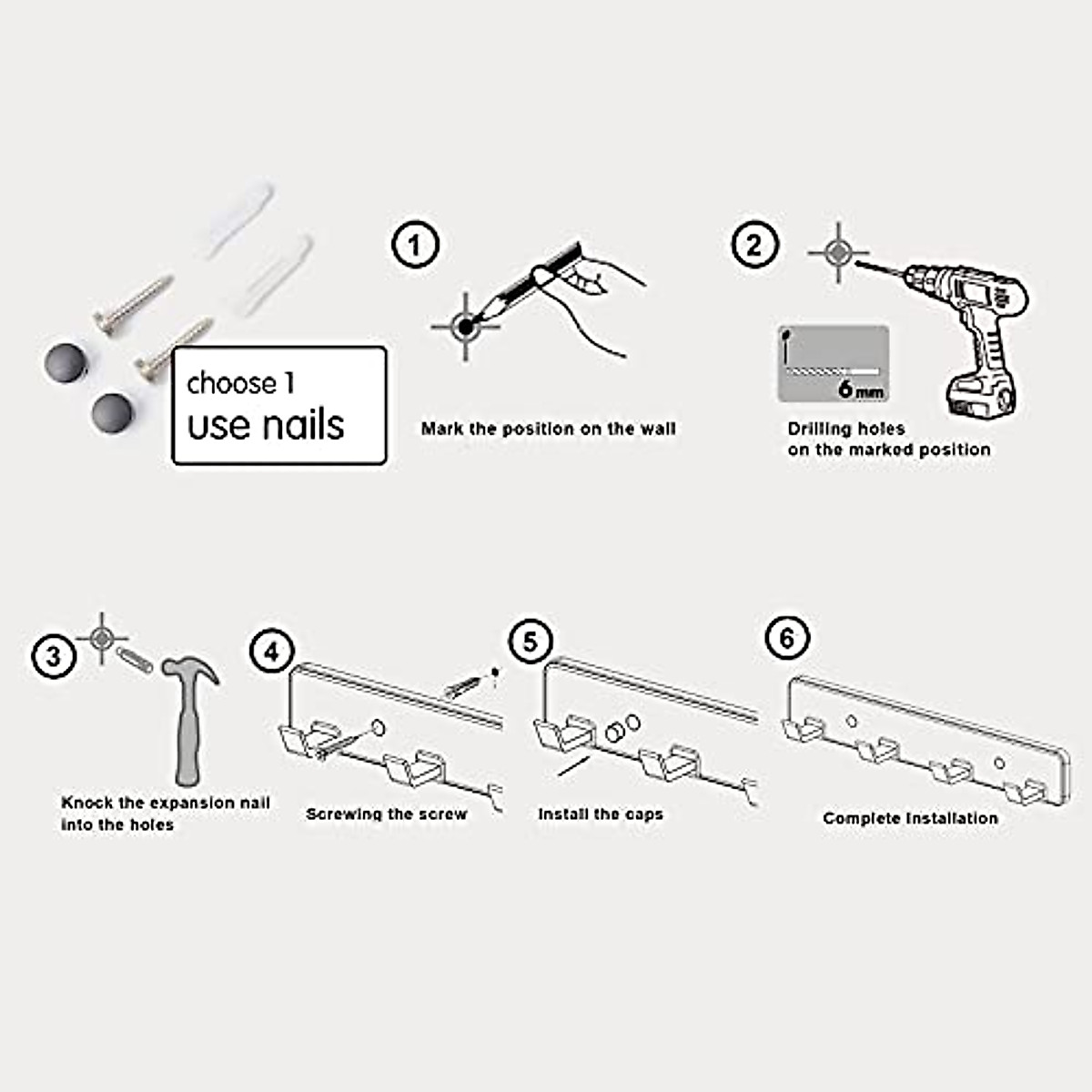 choose 1
use nails

1
Mark the position on the wall

2
6 mm
Drilling holes on the marked position

3
Knock the expansion nail into the holes

4
Screwing the screw

5
Install the caps

6
Complete Installation