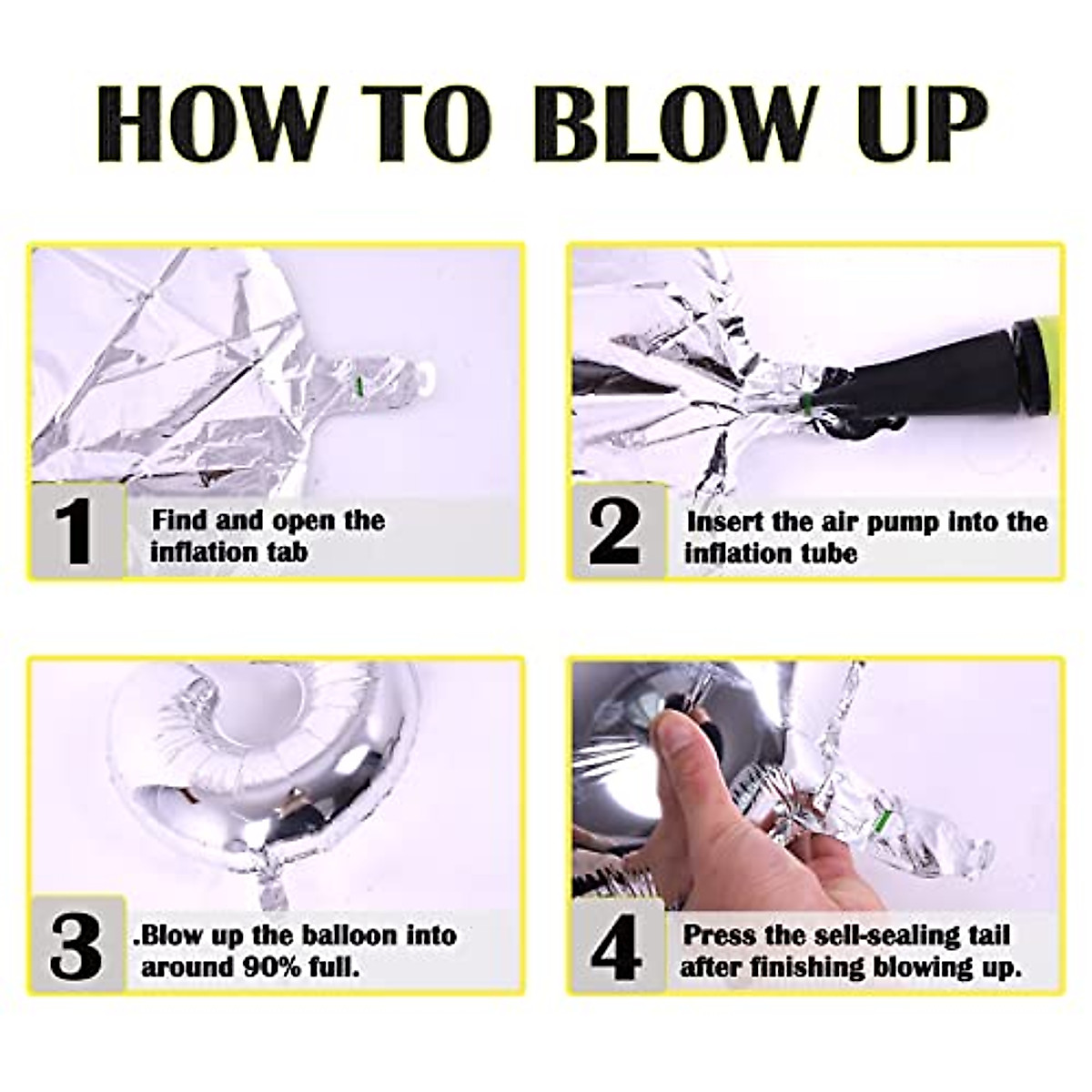 HOW TO BLOW UP

1 Find and open the inflation tab

2 Insert the air pump into the inflation tube

3 .Blow up the balloon into around 90% full.

4 Press the sell-sealing tail after finishing blowing up.