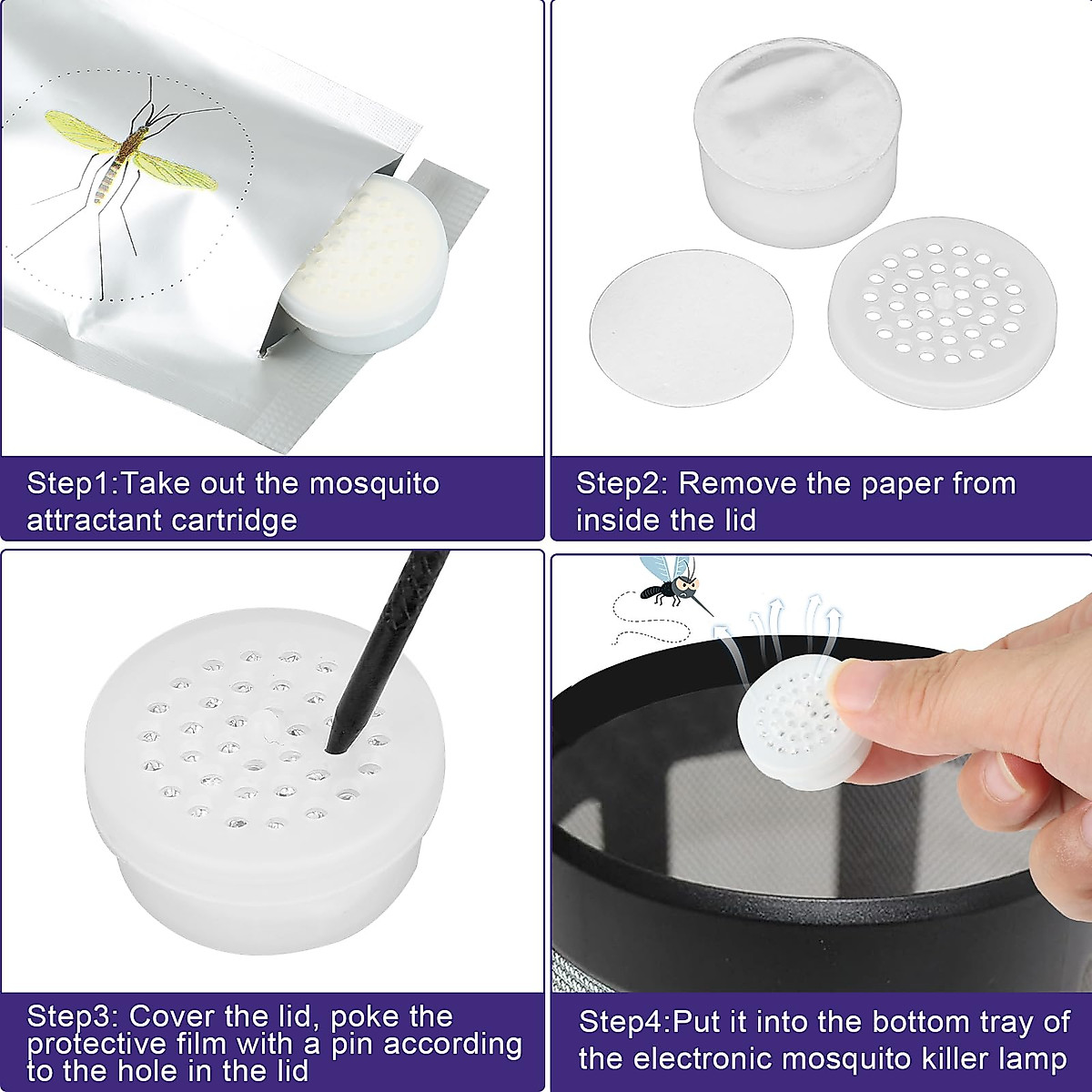 Step1:Take out the mosquito attractant cartridge

Step2: Remove the paper from inside the lid

Step3: Cover the lid, poke the protective film with a pin according to the hole in the lid

Step4:Put it into the bottom tray of the electronic mosquito killer lamp