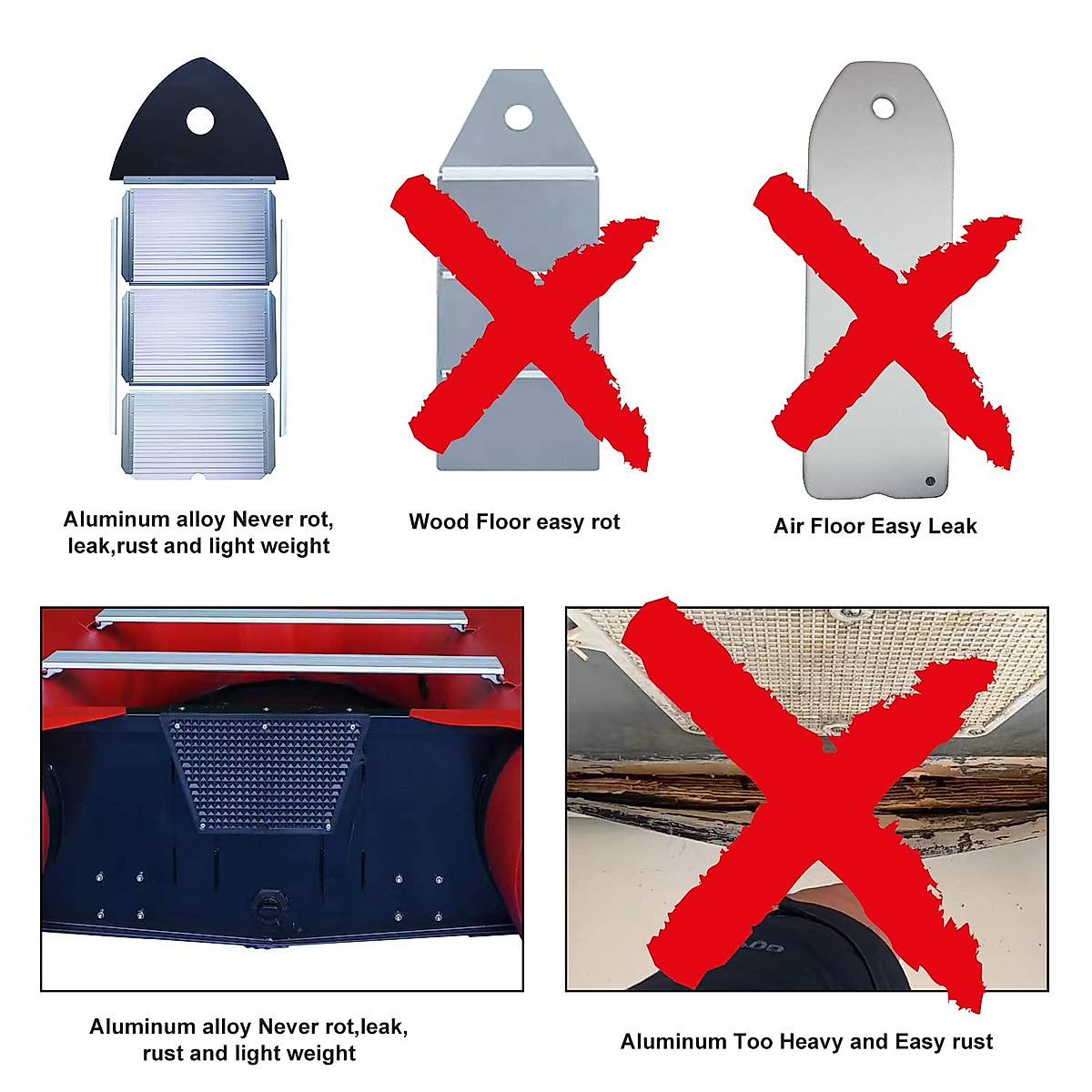 Aluminum alloy Never rot, leak,rust and light weight

Wood Floor easy rot

Air Floor Easy Leak

Aluminum alloy Never rot,leak, rust and light weight

Aluminum Too Heavy and Easy rust