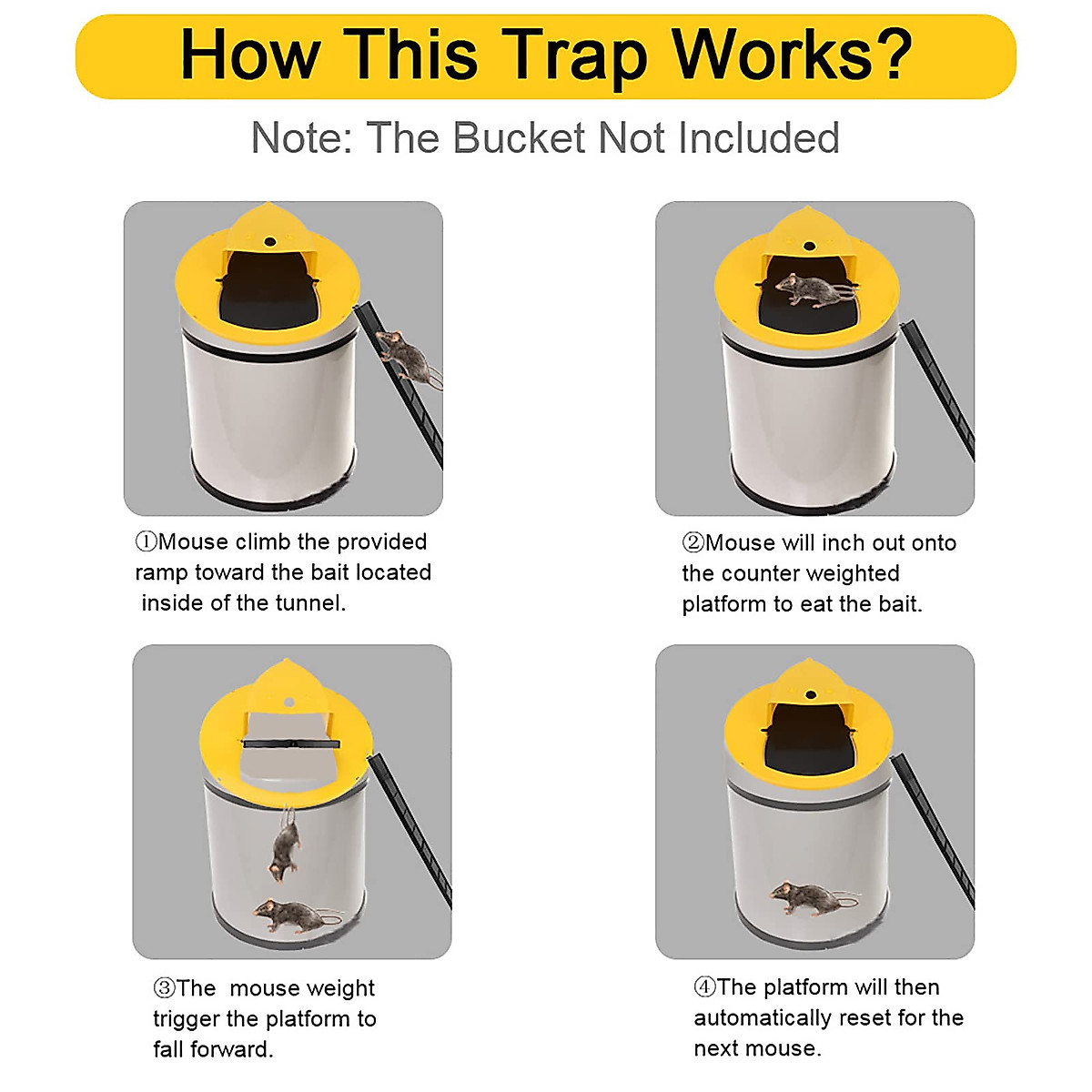 How This Trap Works?

Note: The Bucket Not Included

①Mouse climb the provided ramp toward the bait located inside of the tunnel.

②Mouse will inch out onto the counter weighted platform to eat the bait.

③The mouse weight trigger the platform to fall forward.

④The platform will then automatically reset for the next mouse.