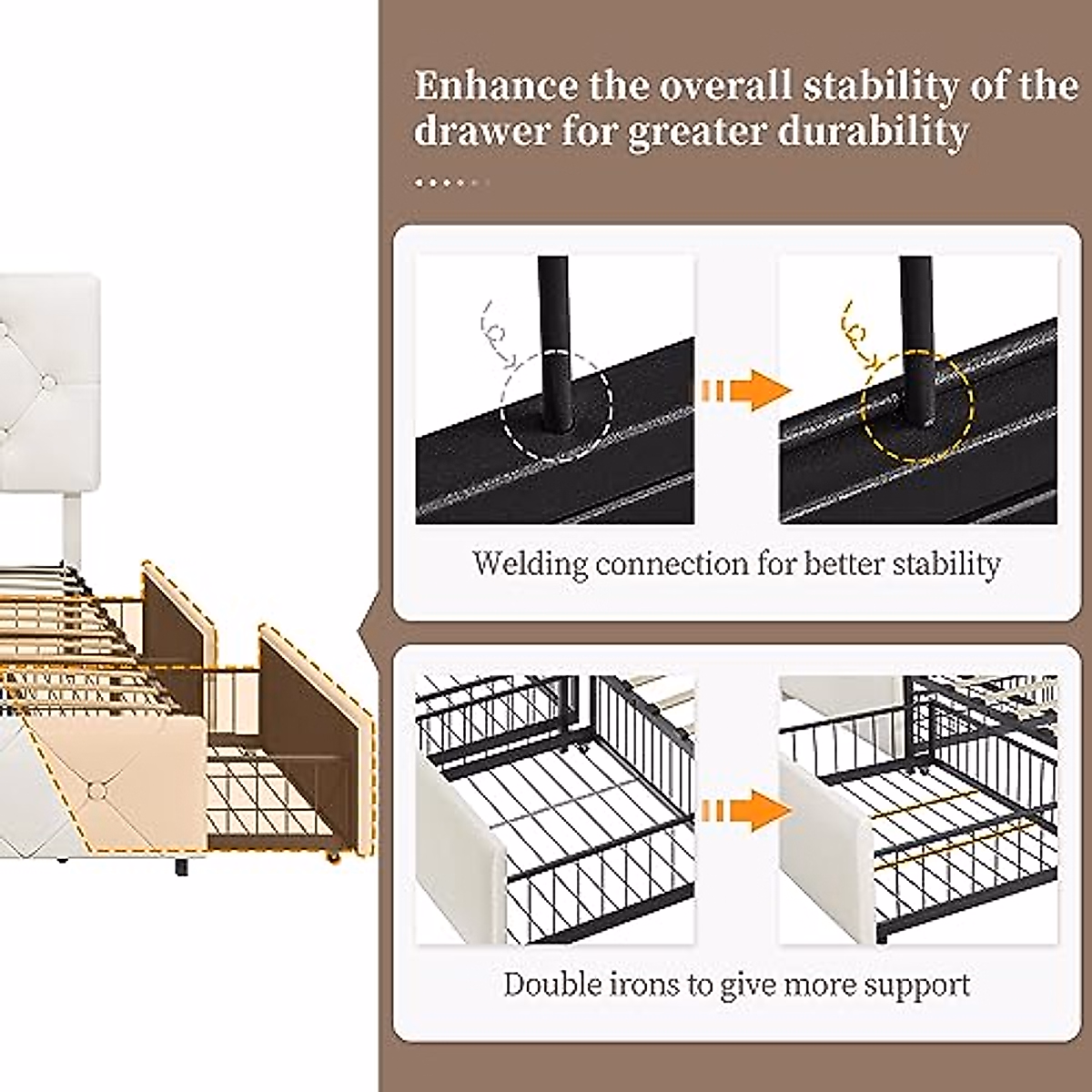 Enhance the overall stability of the drawer for greater durability

Welding connection for better stability

Double irons to give more support