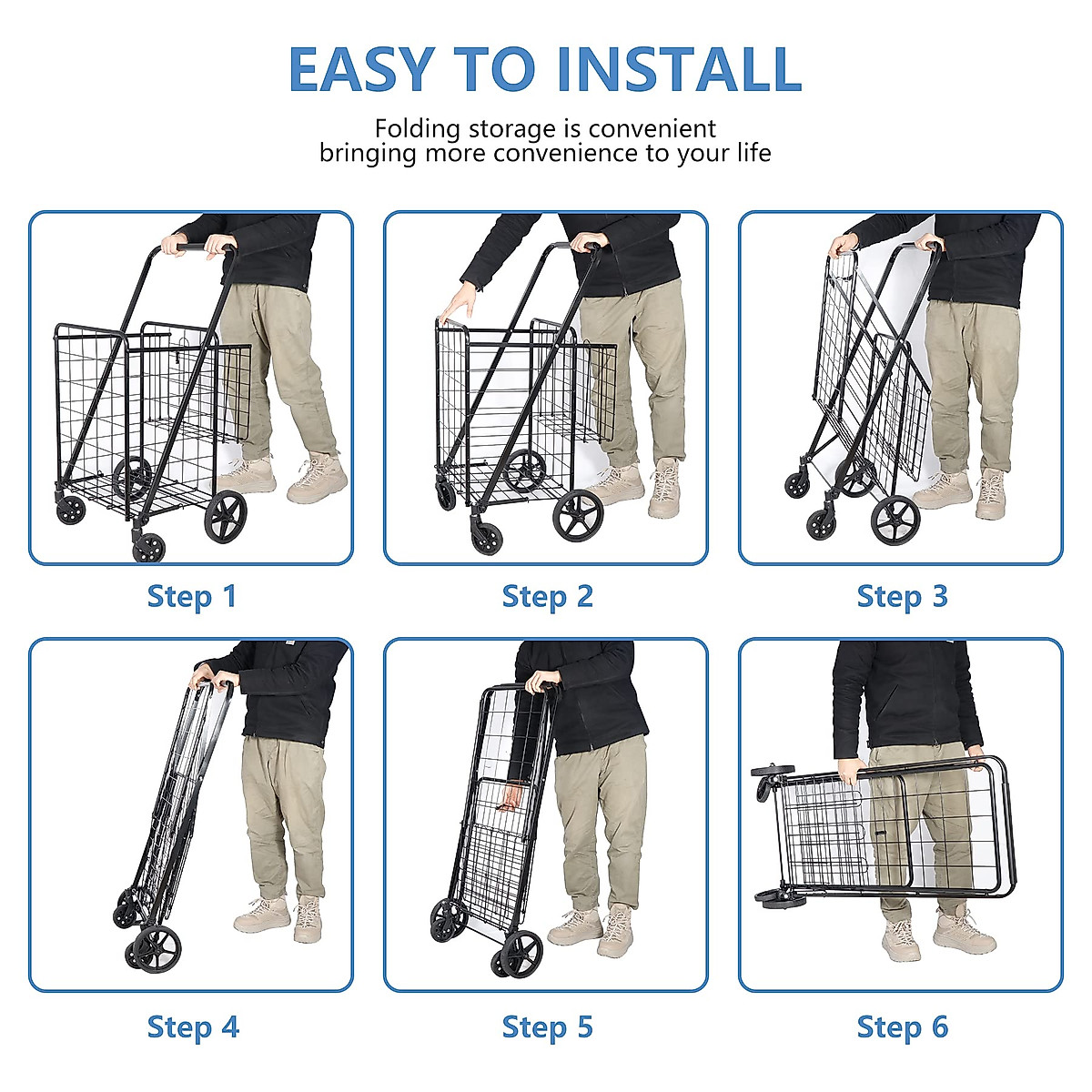 EASY TO INSTALL

Folding storage is convenient bringing more convenience to your life

Step 1

Step 2

Step 3

Step 4

Step 5

Step 6